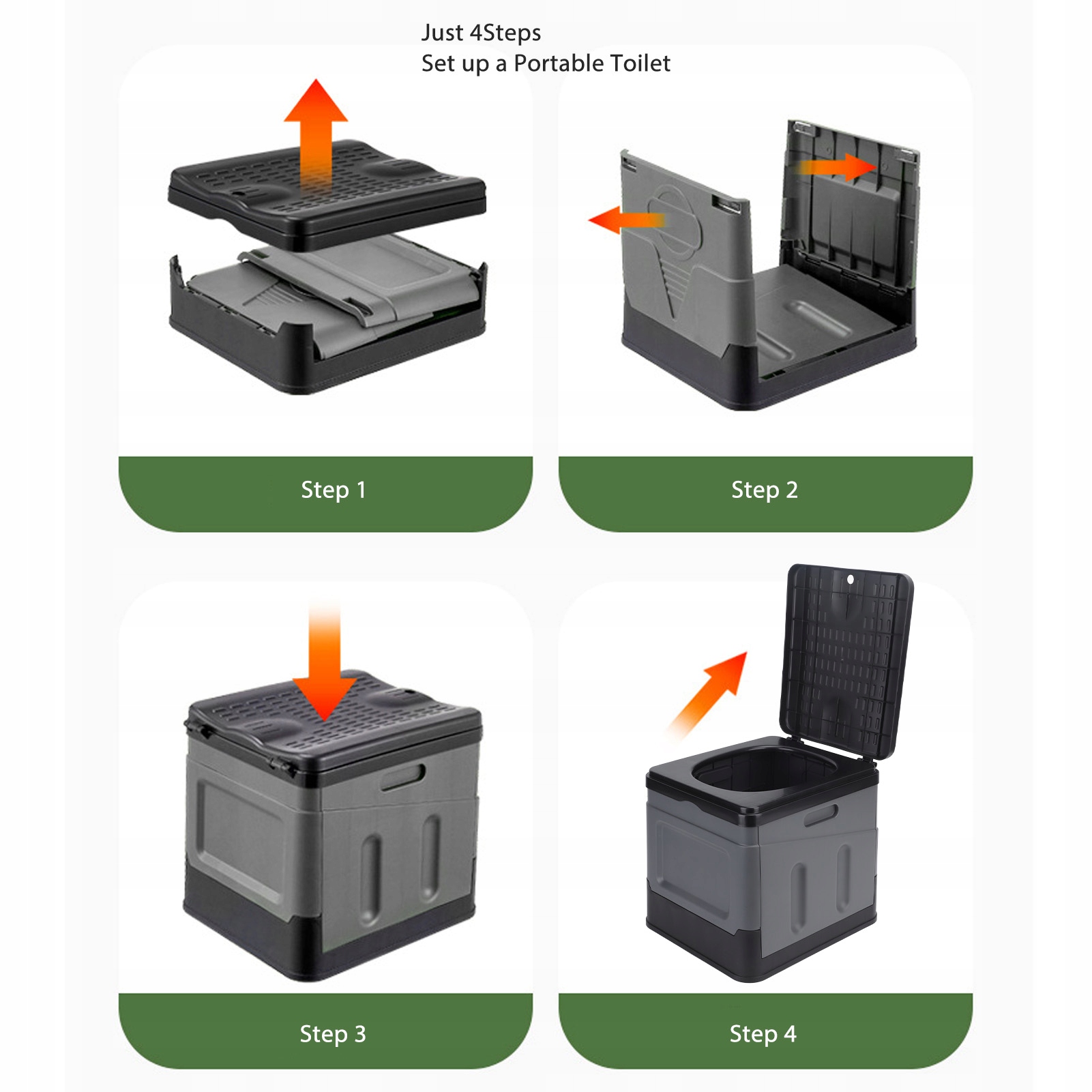 Just 4Steps
Set up a Portable Toilet

Step 1

Step 2

Step 3

Step 4