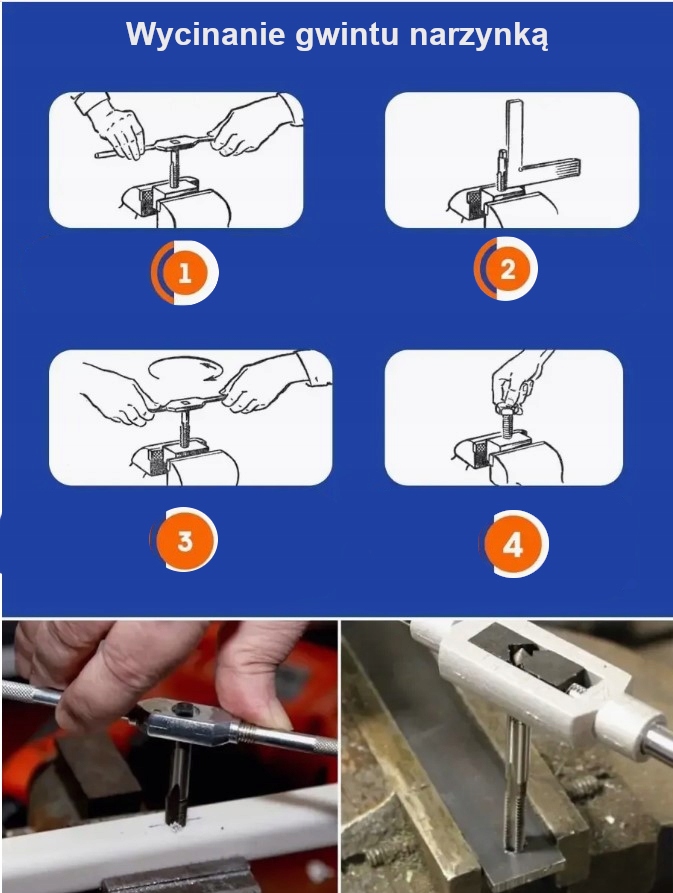 Wycinanie gwintu narzynką

1

2

3

4