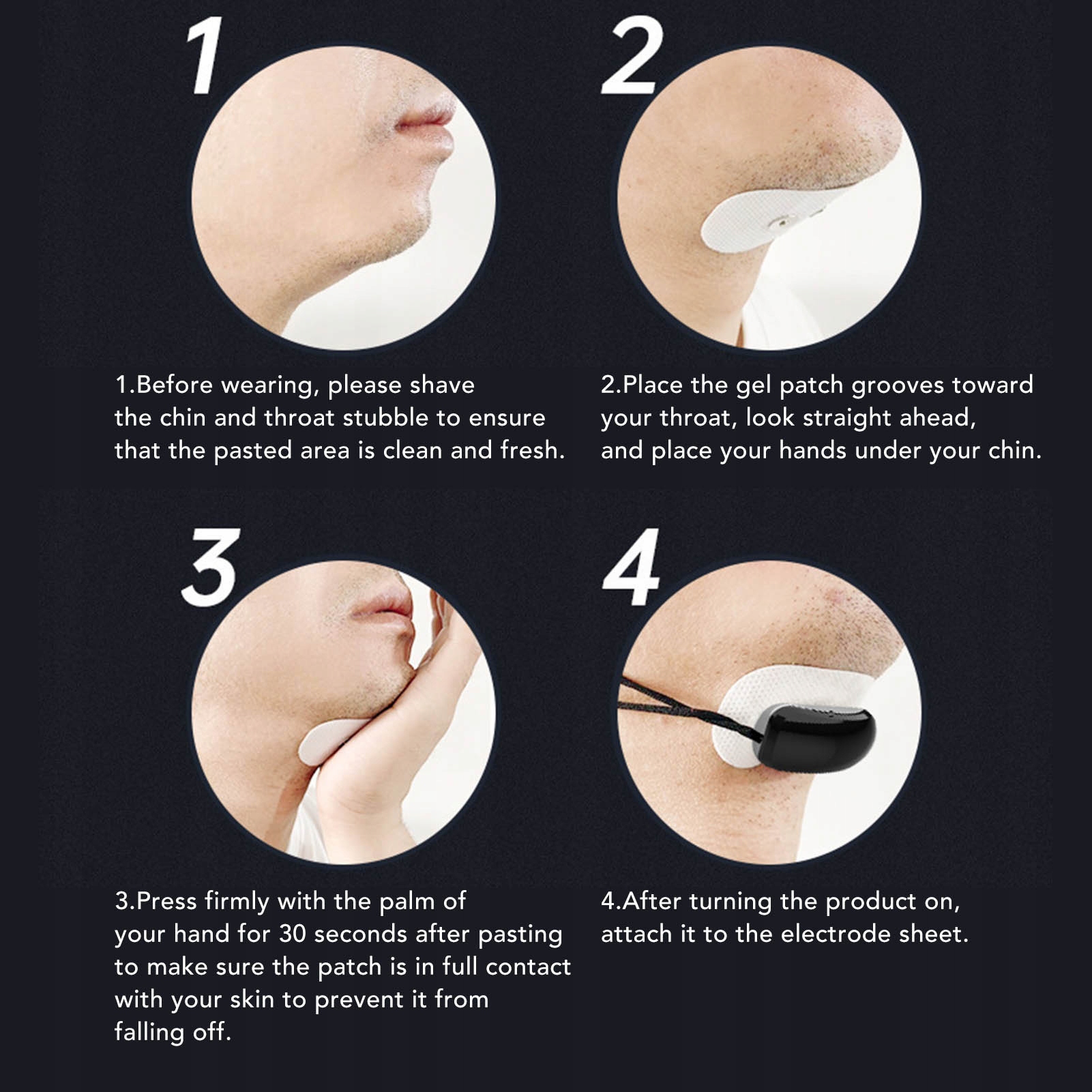 1

1.Before wearing, please shave the chin and throat stubble to ensure that the pasted area is clean and fresh.

2

2.Place the gel patch grooves toward your throat, look straight ahead, and place your hands under your chin.

3

3.Press firmly with the palm of your hand for 30 seconds after pasting to make sure the patch is in full contact with your skin to prevent it from falling off.

4

4.After turning the product on, attach it to the electrode sheet.