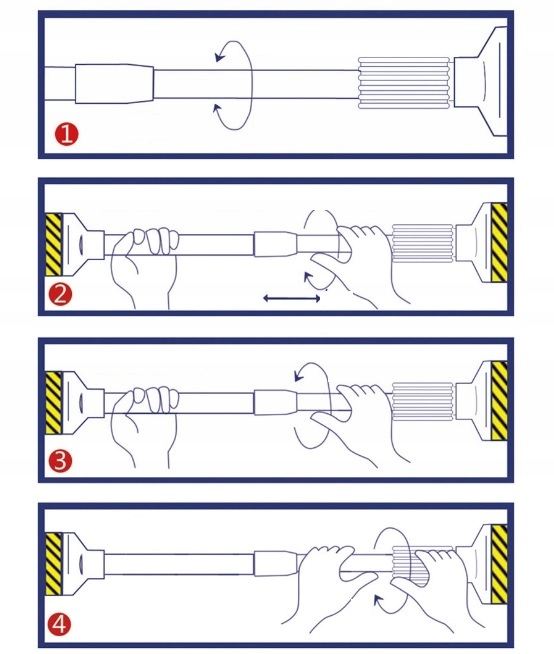 1

2

3

4