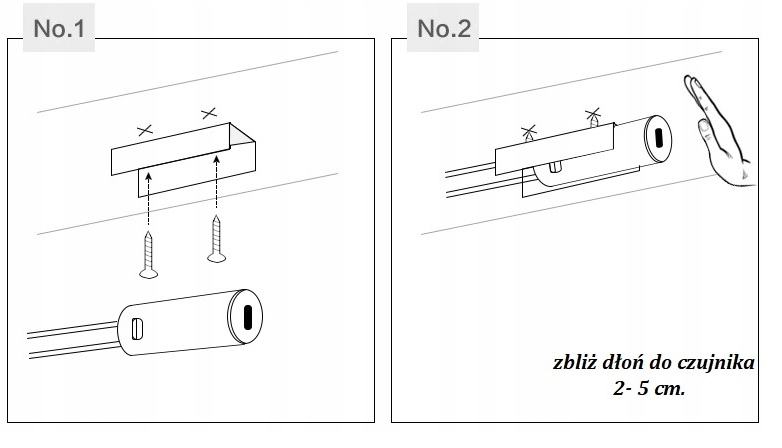 No.1

No.2

zbliż dłoń do czujnika
2- 5 cm.