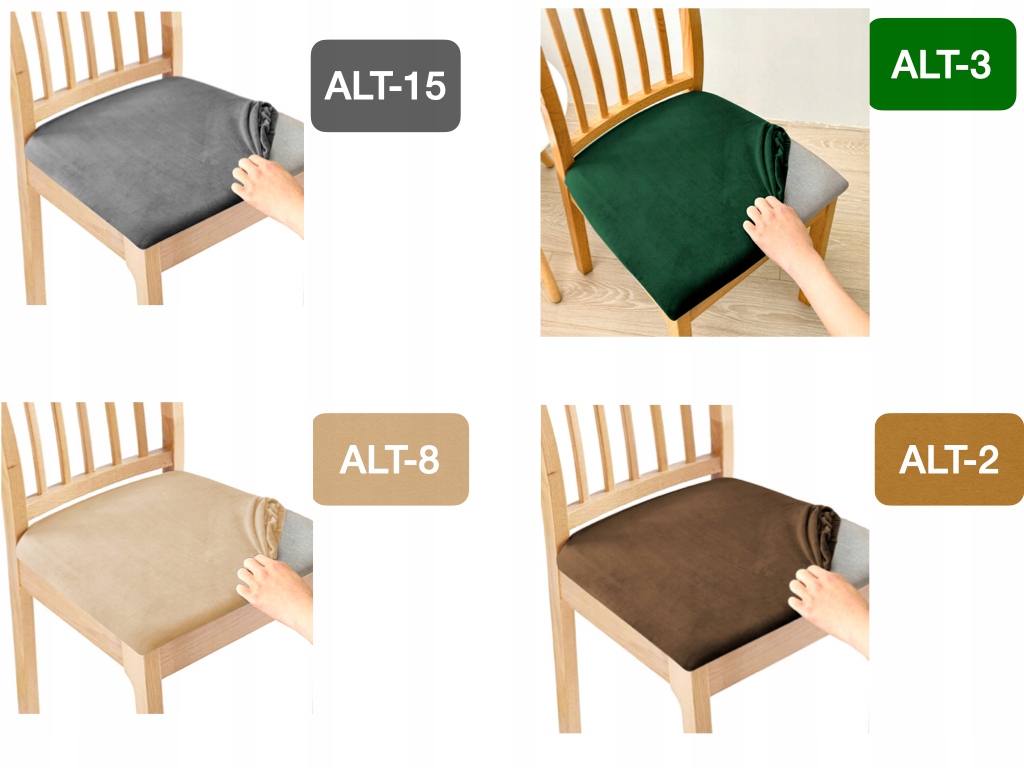 ALT-15

ALT-3

ALT-8

ALT-2