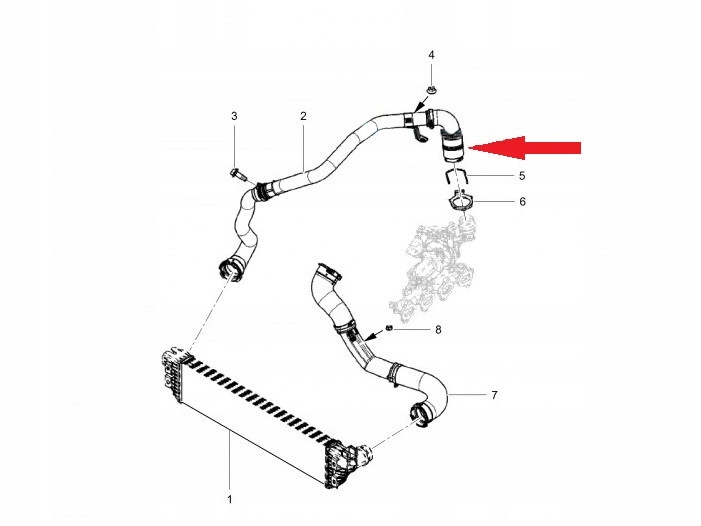 4
3
2
5
6
8
7
1