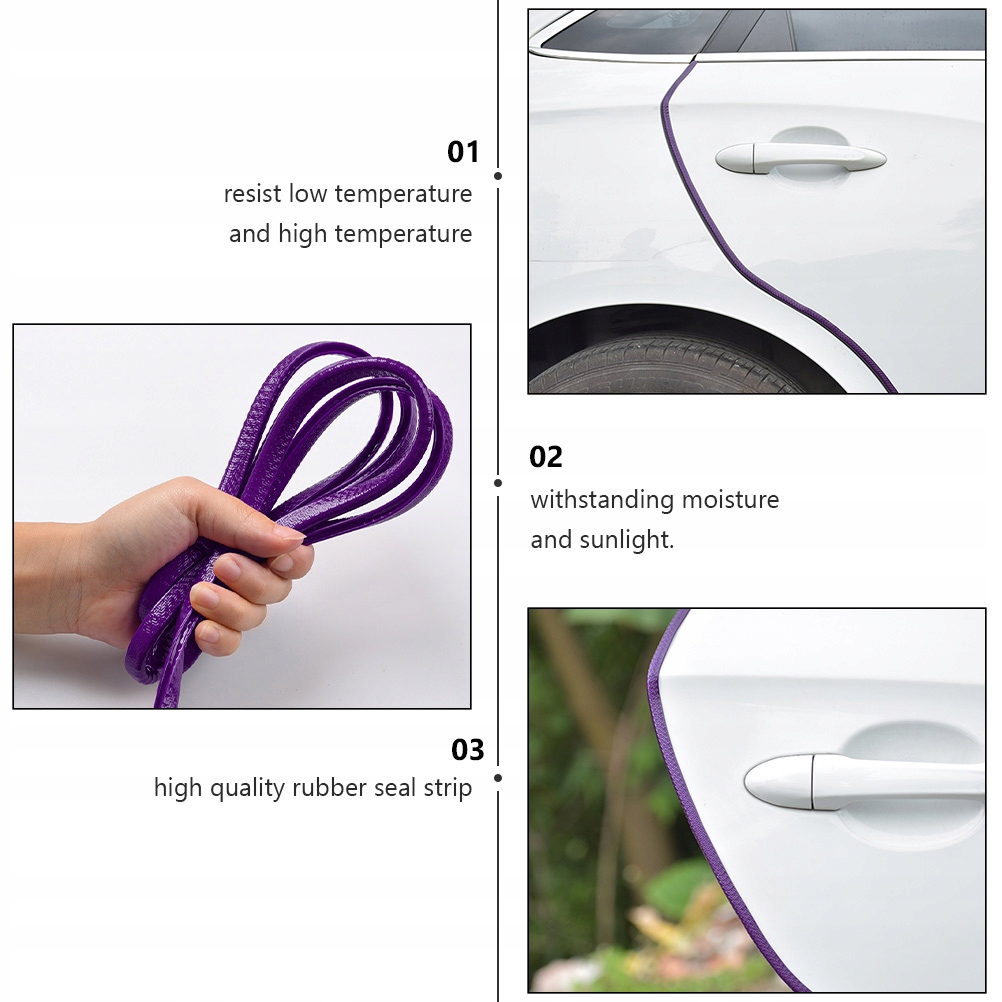 01
resist low temperature
and high temperature

02
withstanding moisture
and sunlight.

03
high quality rubber seal strip