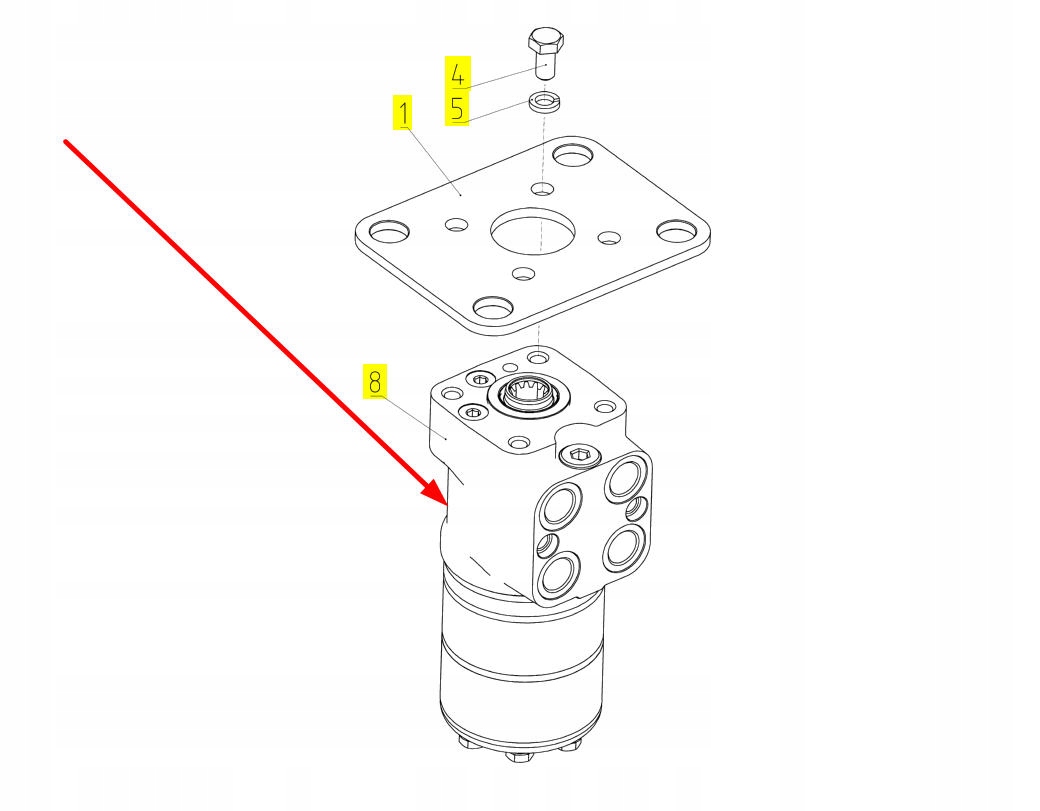 4
5
1
8