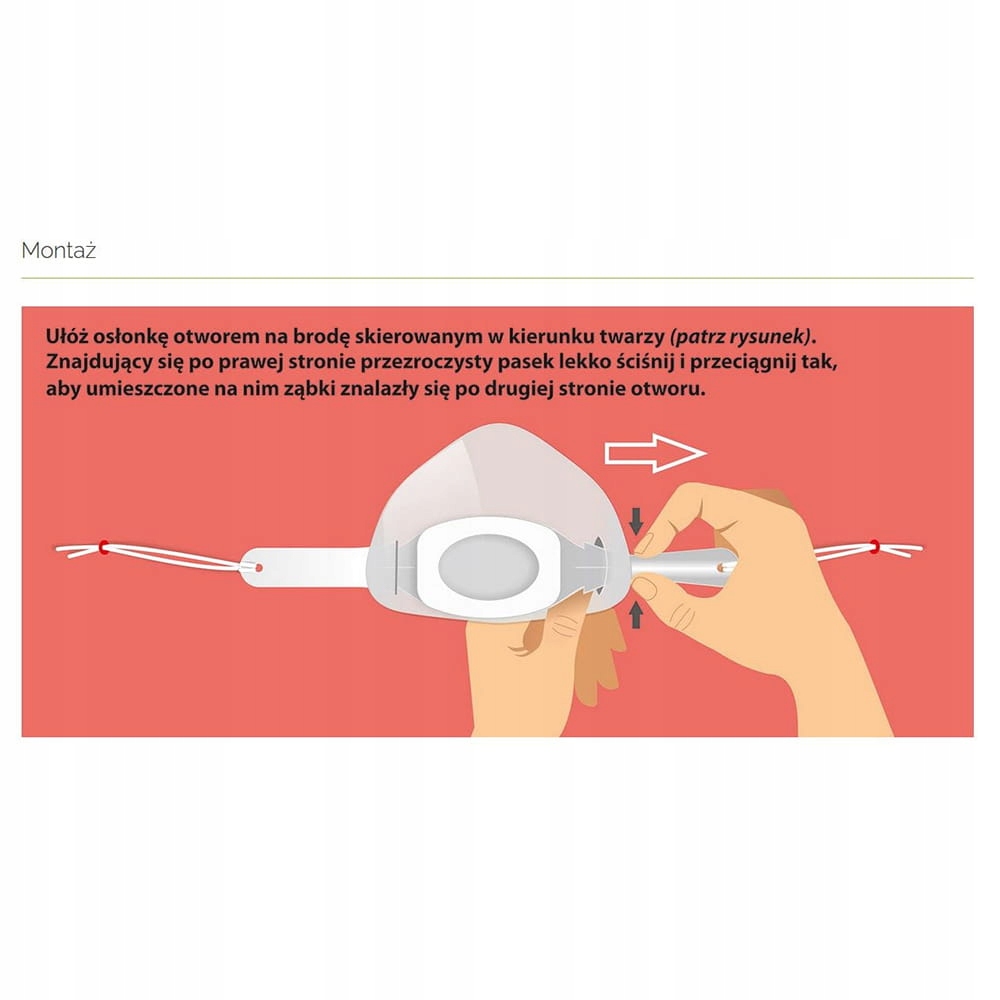 Montaż

Ułóż osłonkę otworem na brodę skierowanym w kierunku twarzy (patrz rysunek). Znajdujący się po prawej stronie przezroczysty pasek lekko ściśnij i przeciągnij tak, aby umieszczone na nim ząbki znalazły się po drugiej stronie otworu.