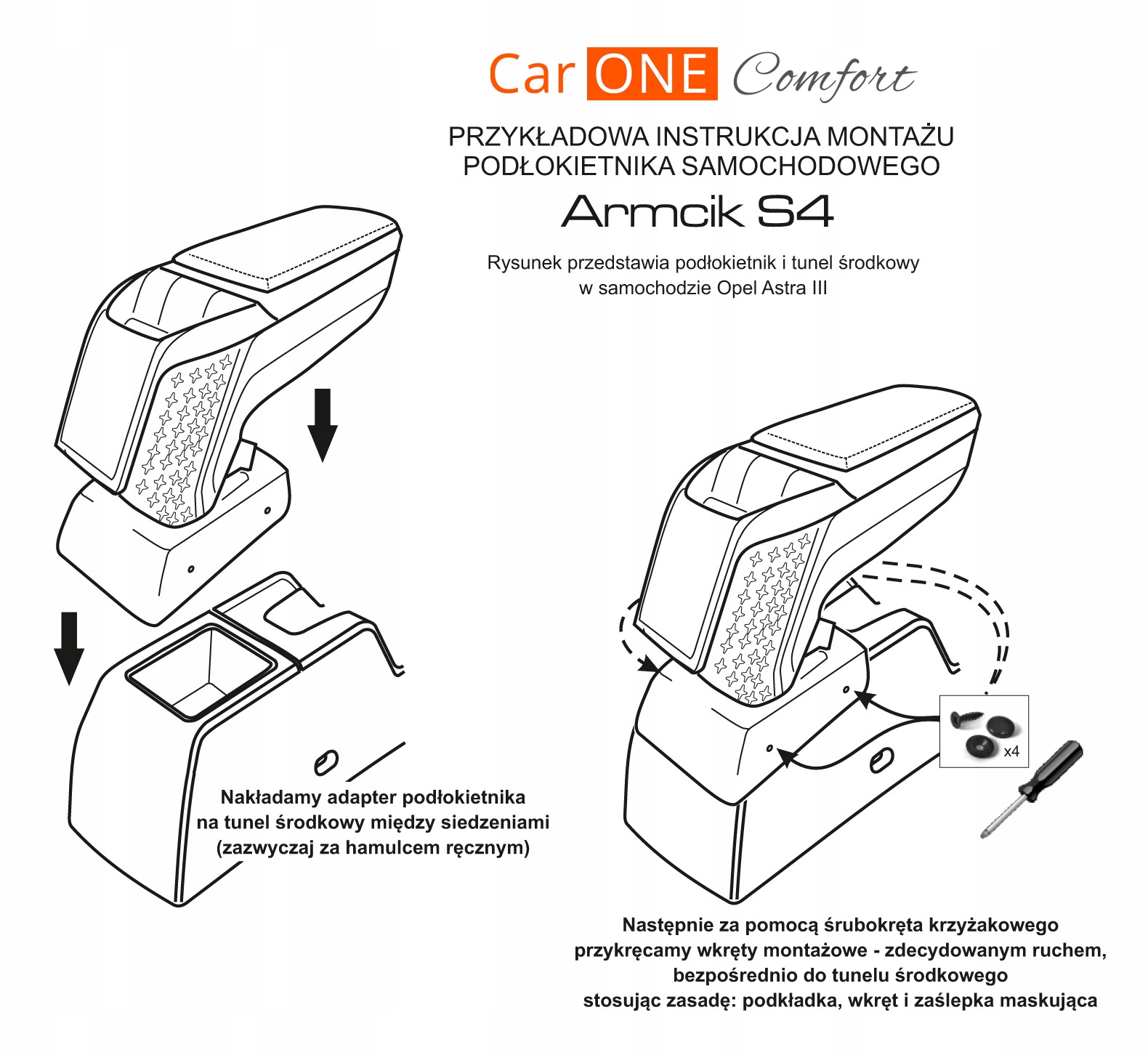 Car ONE Comfort

PRZYKŁADOWA INSTRUKCJA MONTAŻU PODŁOKIETNIKA SAMOCHODOWEGO

Armcik S4

Rysunek przedstawia podłokietnik i tunel środkowy w samochodzie Opel Astra III

Nakładamy adapter podłokietnika na tunel środkowy między siedzeniami (zazwyczaj za hamulcem ręcznym)

x4

Następnie za pomocą śrubokręta krzyżakowego przykręcamy wkręty montażowe - zdecydowanym ruchem, bezpośrednio do tunelu środkowego stosując zasadę: podkładka, wkręt i zaślepka maskująca