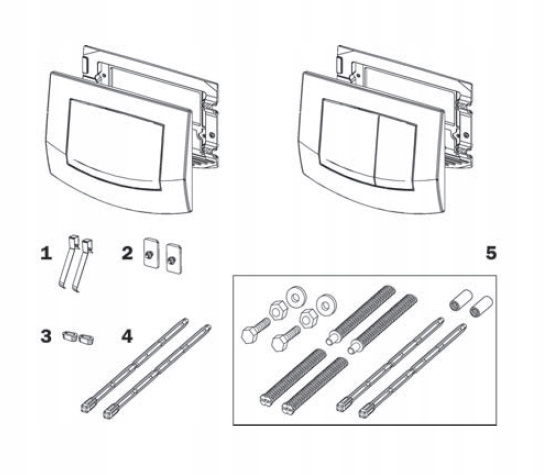 1
2
5
3
4