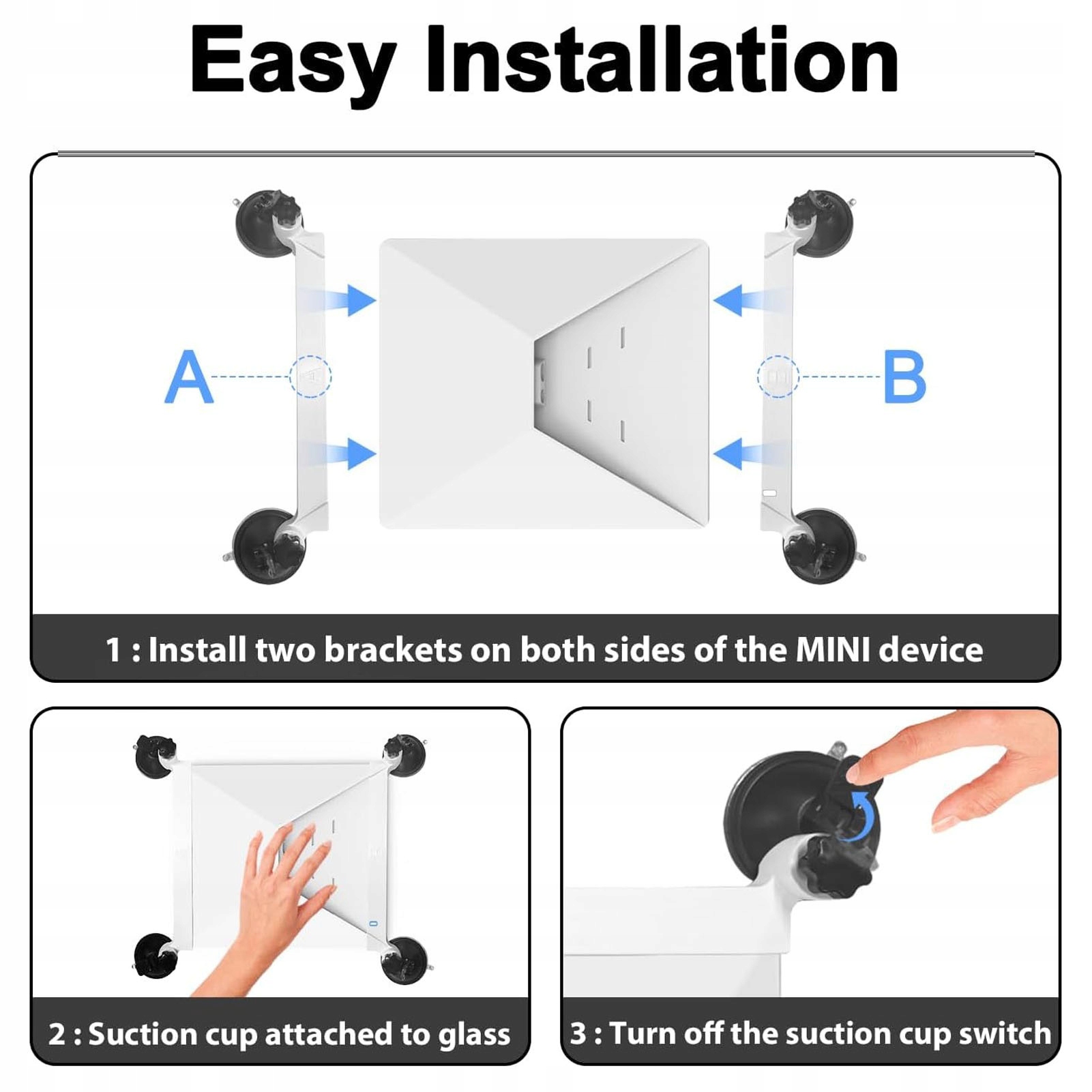 Easy Installation

A

B

1 : Install two brackets on both sides of the MINI device

2 : Suction cup attached to glass

3 : Turn off the suction cup switch