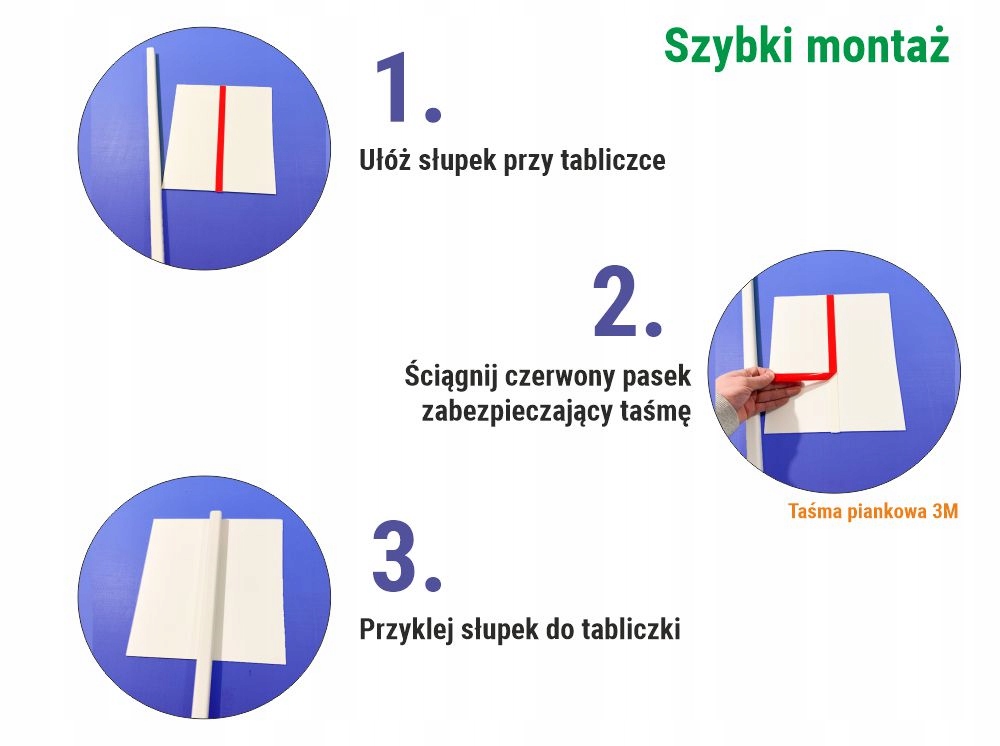 Szybki montaż

1.

Ułóż słupek przy tabliczce

2.

Ściągnij czerwony pasek zabezpieczający taśmę

Taśma piankowa 3M

3.

Przyklej słupek do tabliczki