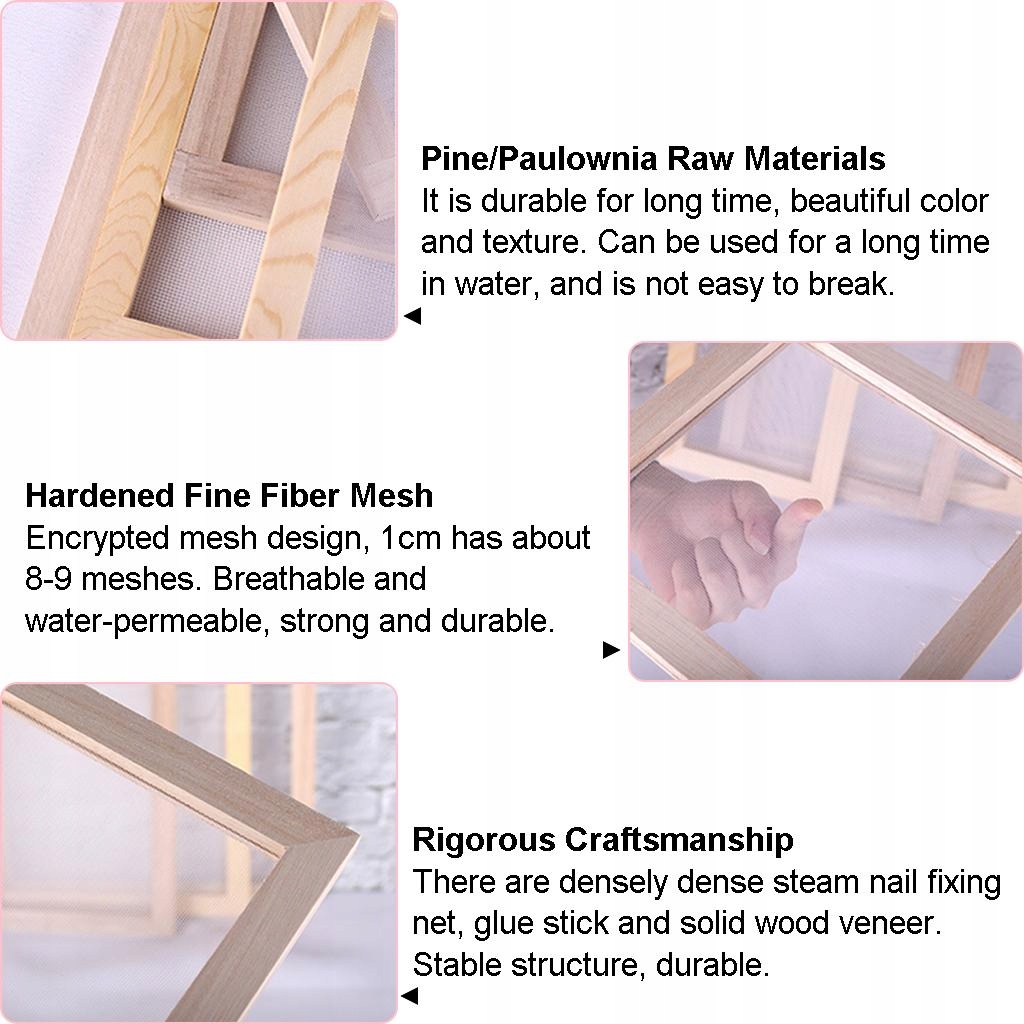 Pine/Paulownia Raw Materials
It is durable for long time, beautiful color and texture. Can be used for a long time in water, and is not easy to break.

Hardened Fine Fiber Mesh
Encrypted mesh design, 1cm has about 8-9 meshes. Breathable and water-permeable, strong and durable.

Rigorous Craftsmanship
There are densely dense steam nail fixing net, glue stick and solid wood veneer. Stable structure, durable.