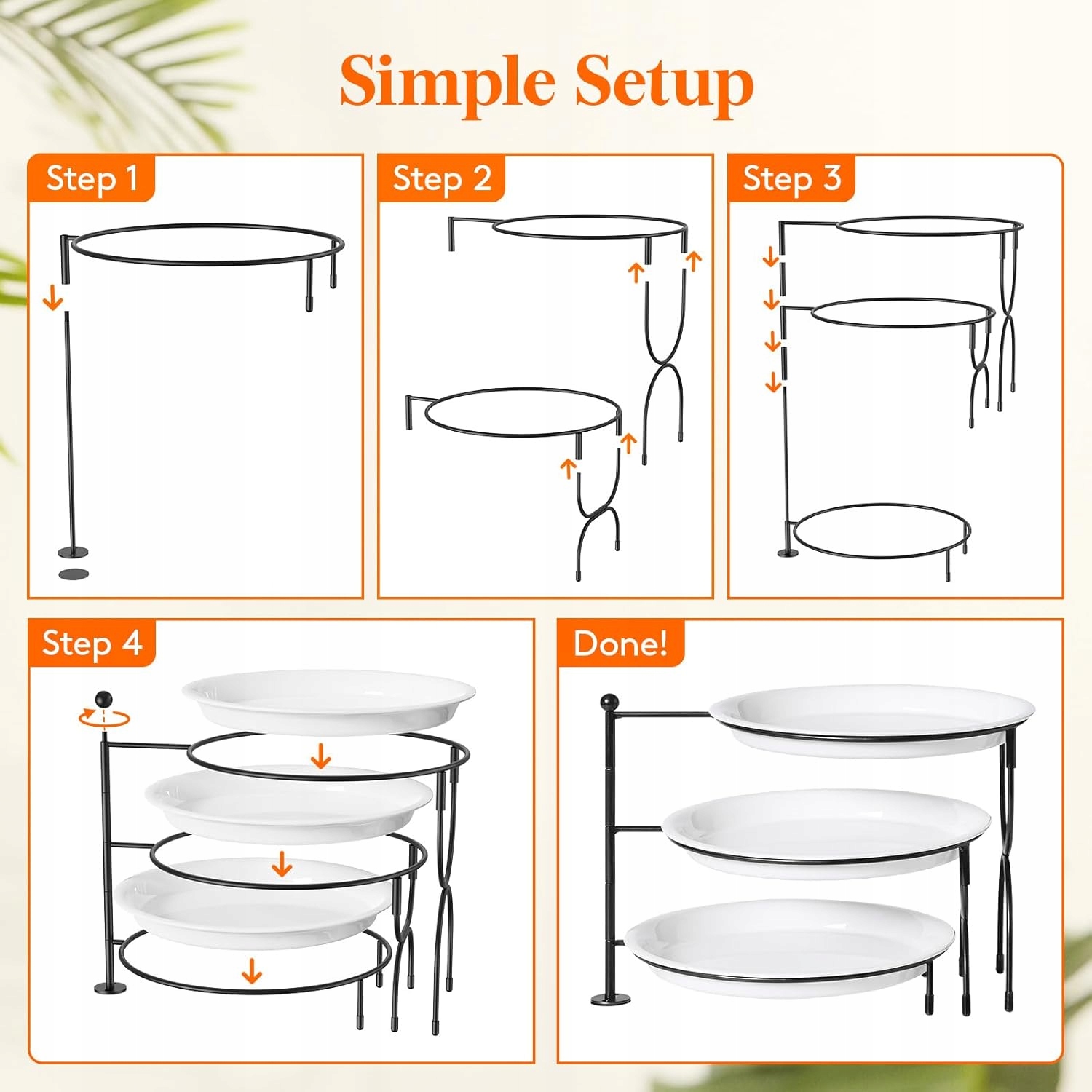 Simple Setup

Step 1

Step 2

Step 3

Step 4

Done!