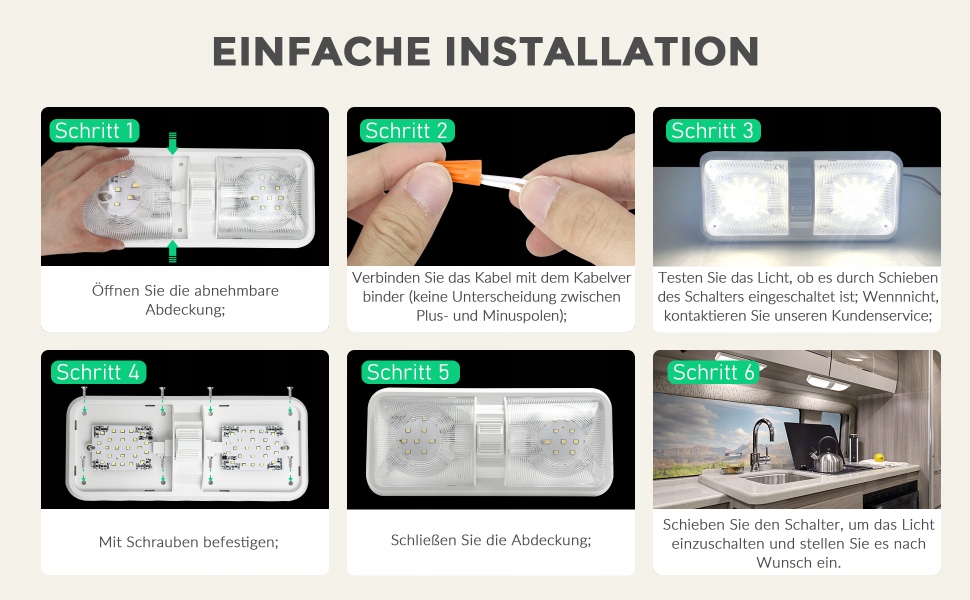 EINFACHE INSTALLATION

Schritt 1

Öffnen Sie die abnehmbare Abdeckung;

Schritt 2

Verbinden Sie das Kabel mit dem Kabelver binder (keine Unterscheidung zwischen Plus- und Minuspolen);

Schritt 3

Testen Sie das Licht, ob es durch Schieben des Schalters eingeschaltet ist; Wennnicht, kontaktieren Sie unseren Kundenservice;

Schritt 4

Mit Schrauben befestigen;

Schritt 5

Schließen Sie die Abdeckung;

Schritt 6

Schieben Sie den Schalter, um das Licht einzuschalten und stellen Sie es nach Wunsch ein.