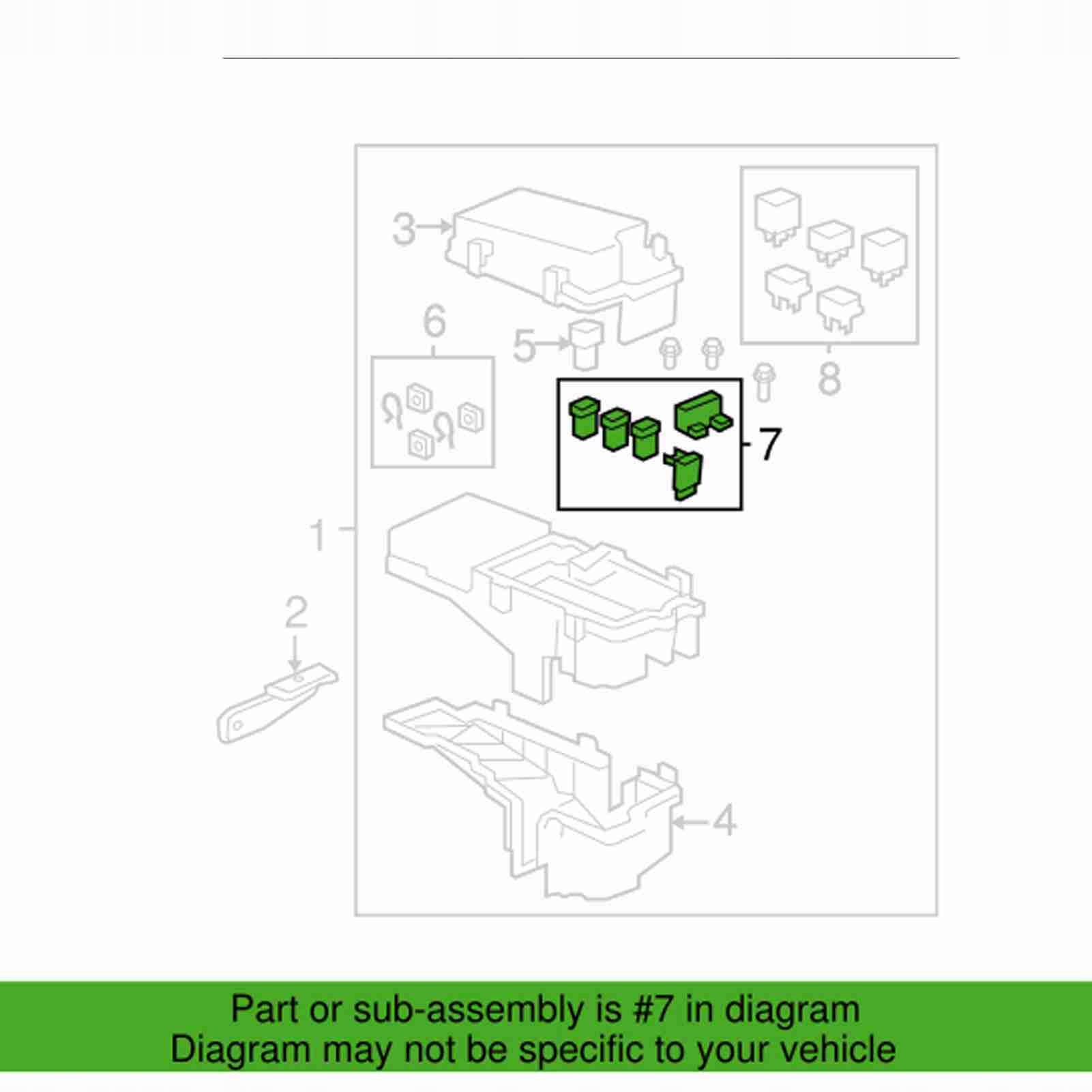 3
6
5
8
7
1
2
4

Part or sub-assembly is #7 in diagram
Diagram may not be specific to your vehicle