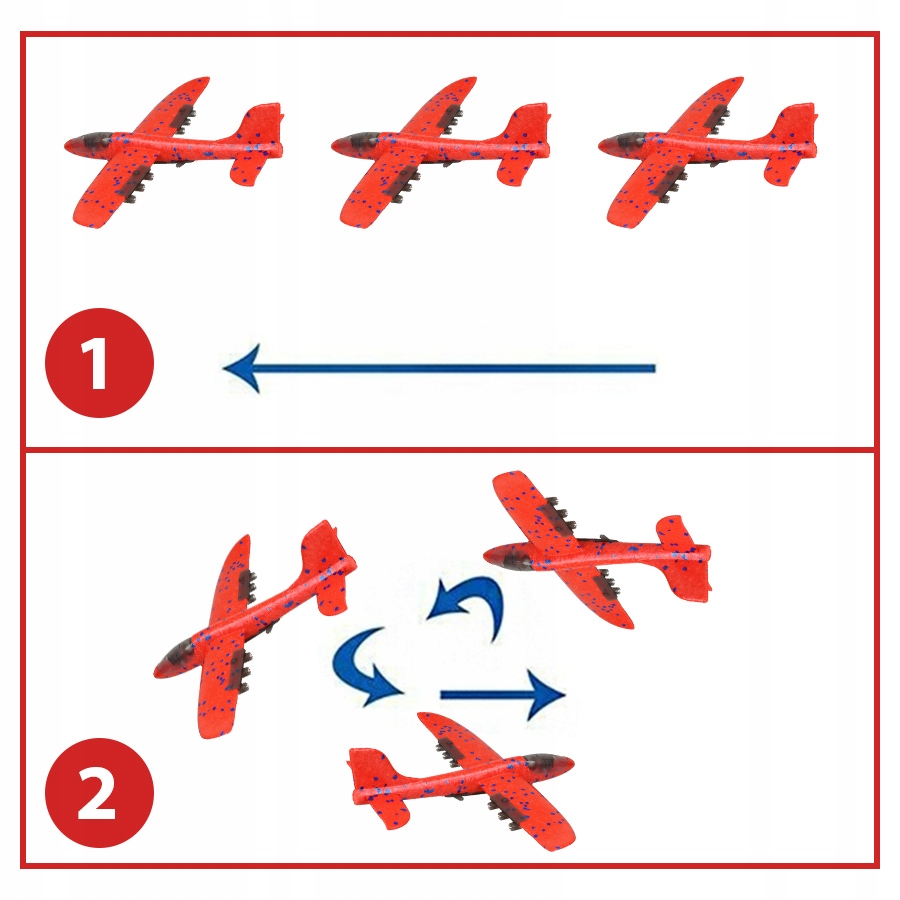 1

2