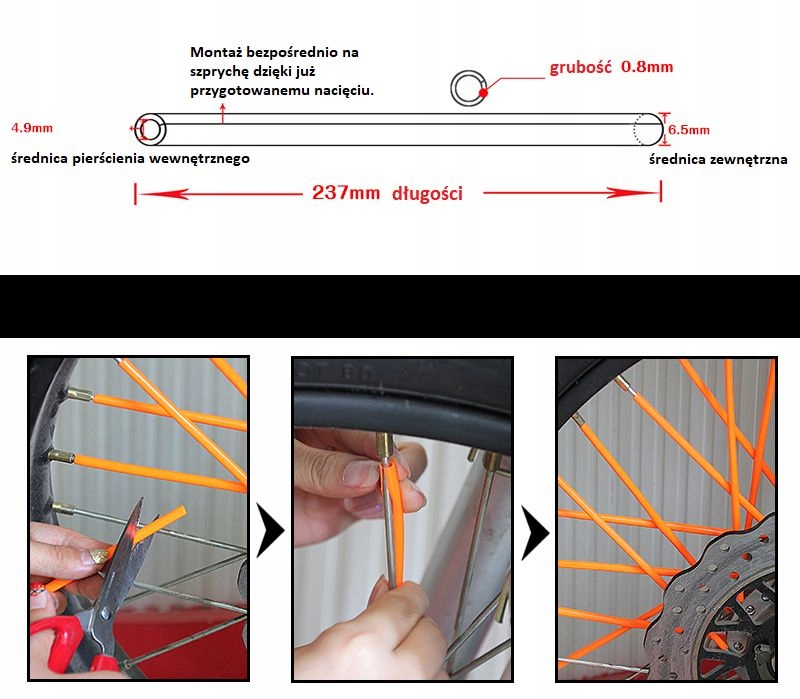 Montaż bezpośrednio na szprychę dzięki już przygotowanemu nacięciu.

grubość 0.8mm

4.9mm

6.5mm

średnica pierścienia wewnętrznego

średnica zewnętrzna

237mm długości