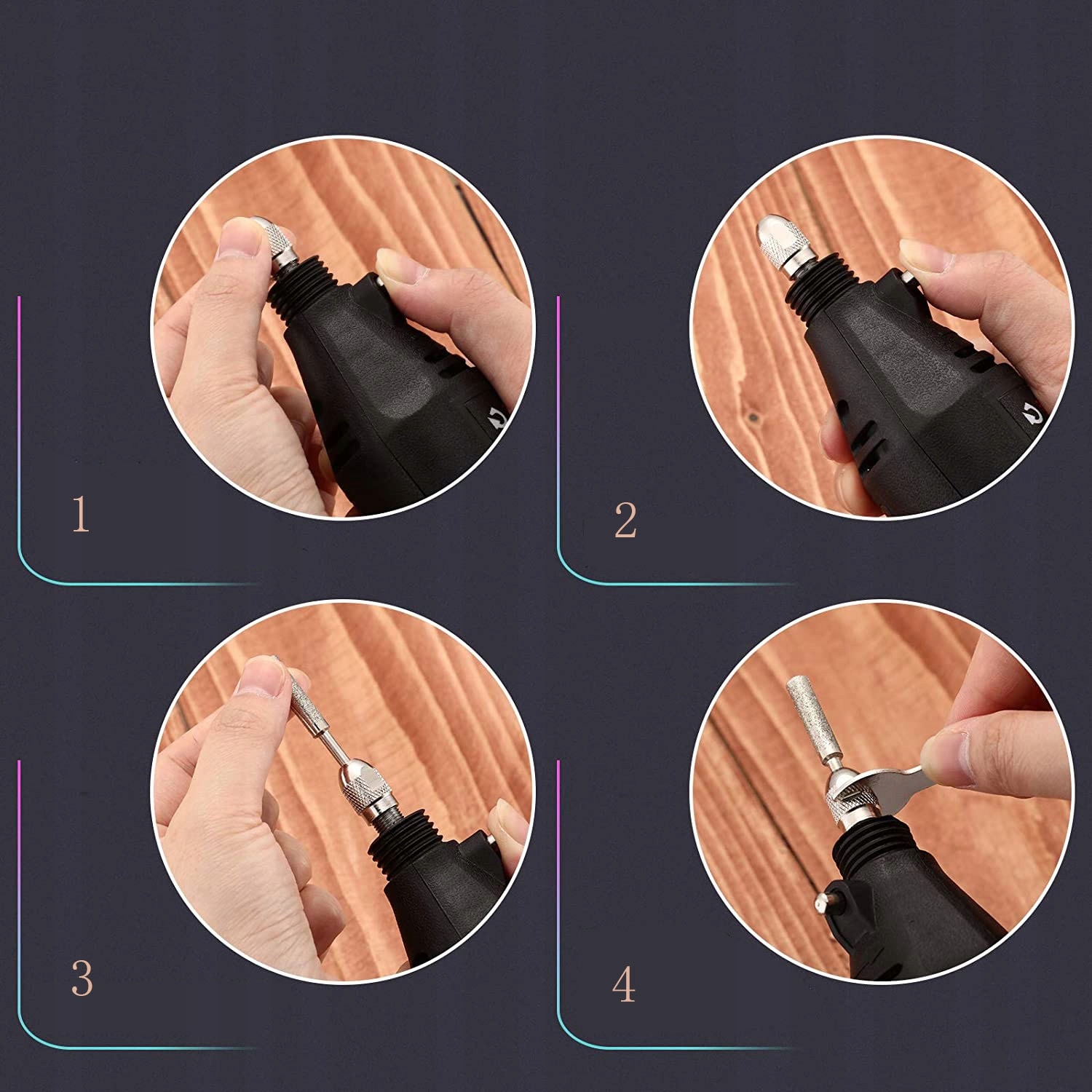 1

2

3

4