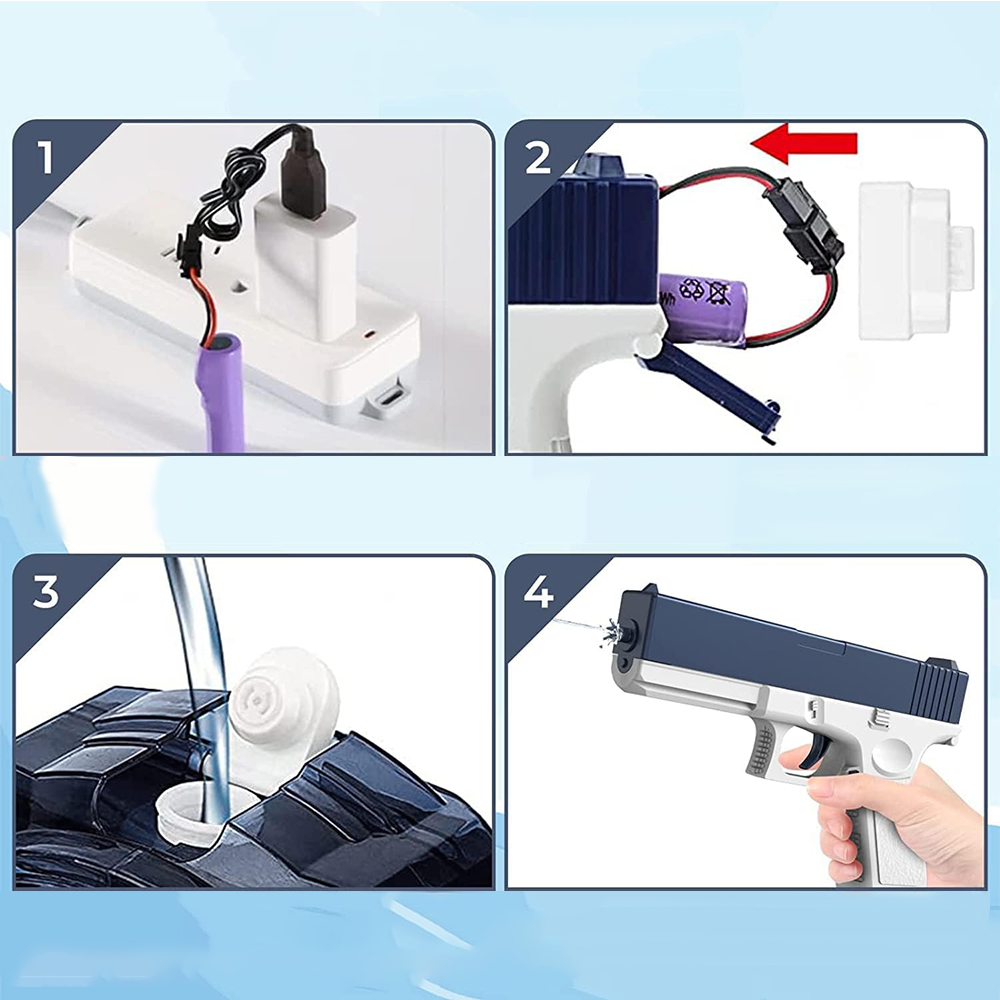 1

2

3

4