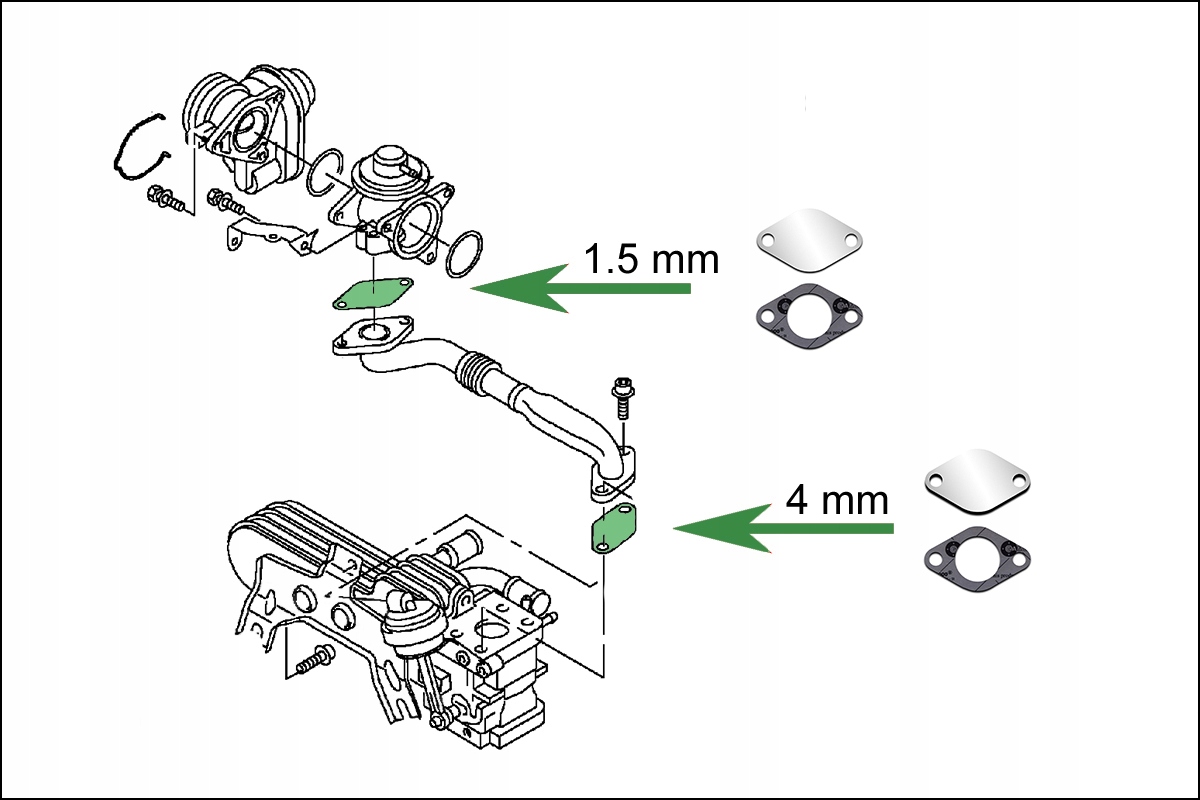 1.5 mm

4 mm