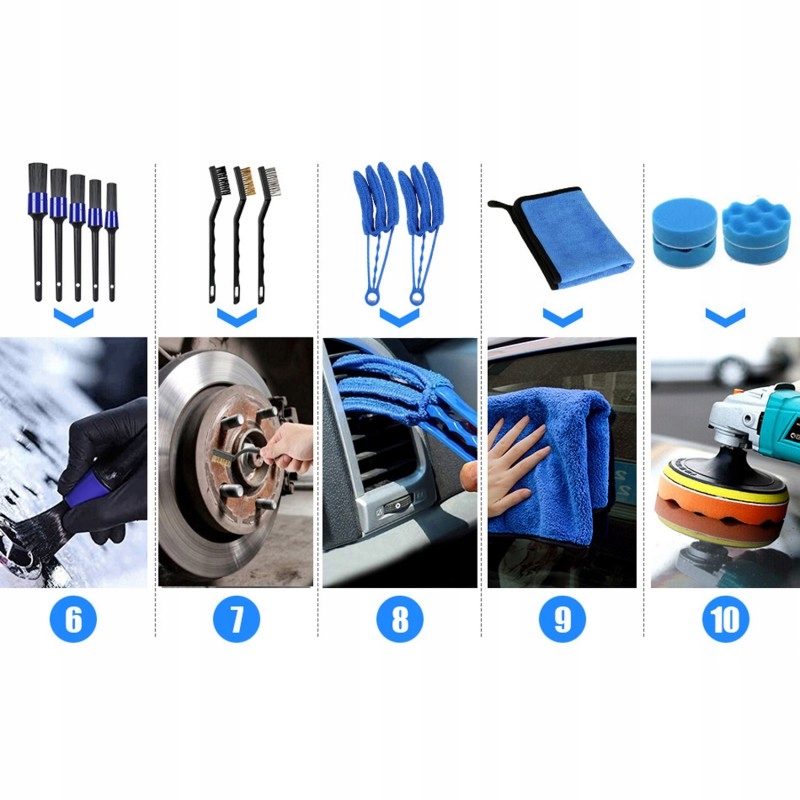 6

7

8

9

10