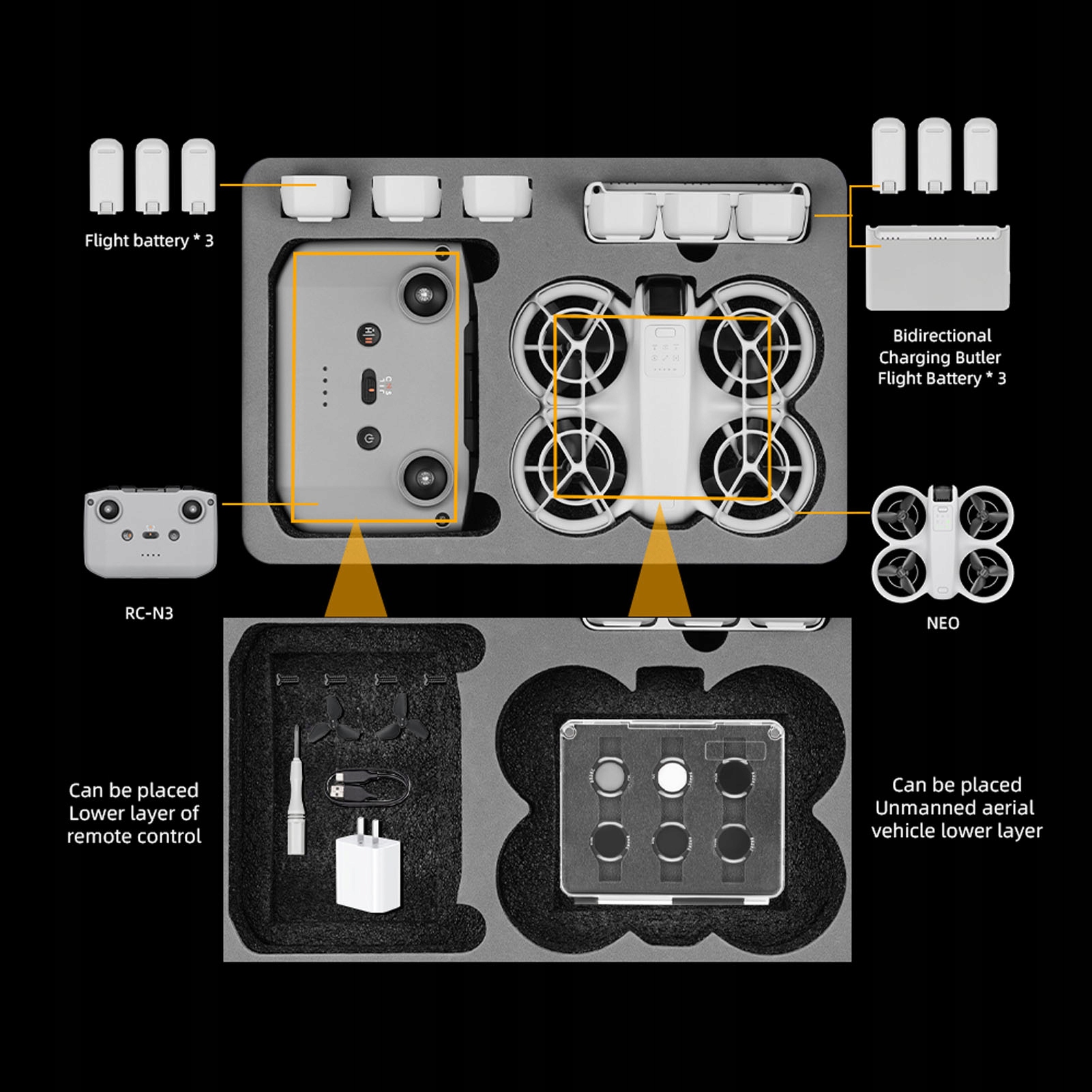 Flight battery * 3

Bidirectional Charging Butler Flight Battery * 3

RC-N3

NEO

Can be placed Lower layer of remote control

Can be placed Unmanned aerial vehicle lower layer