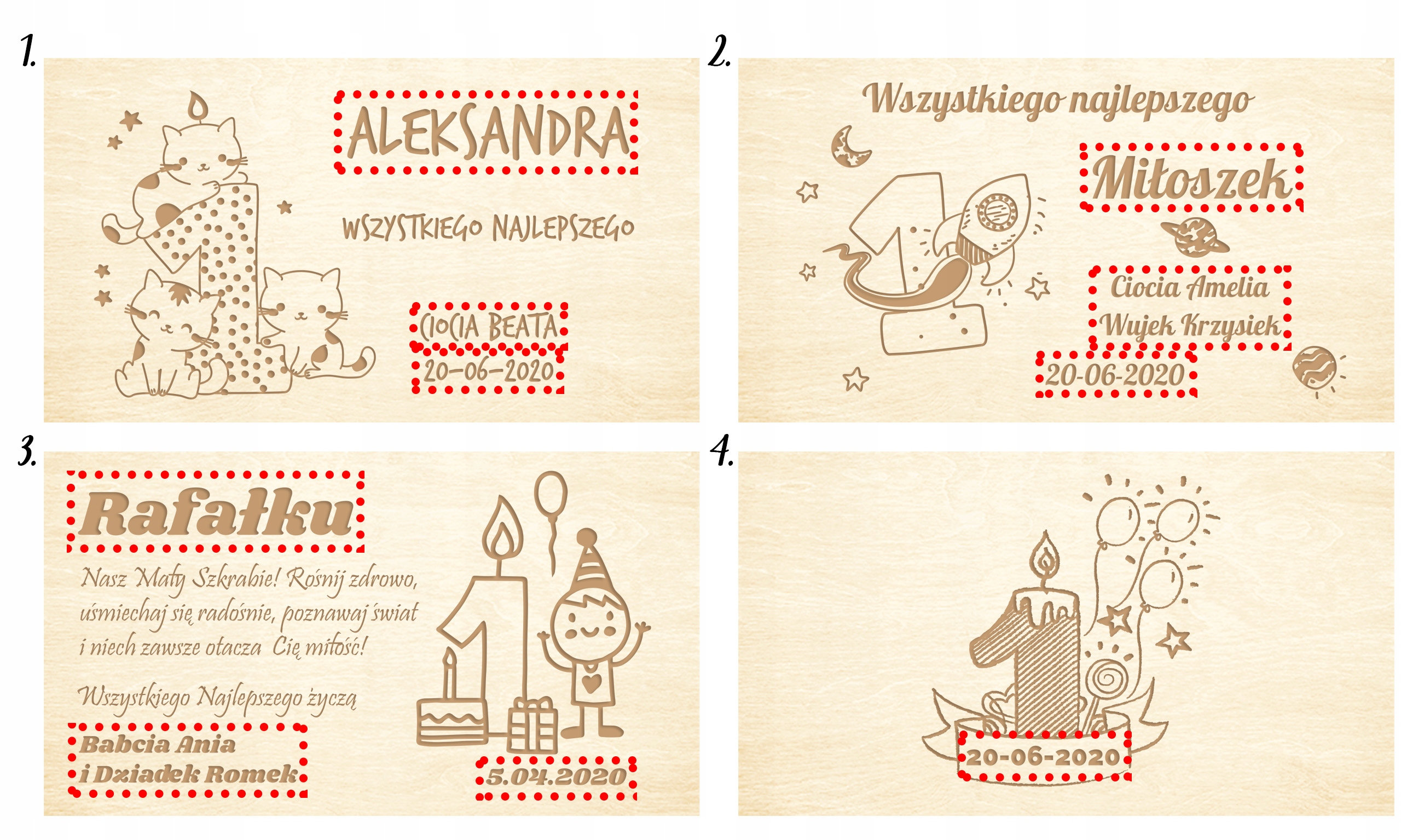 1.

ALEKSANDRA

WSZYSTKIEGO NAJLEPSZEGO

CIOCIA BEATA
20-06-2020

2.

Wszystkiego najlepszego

Miłoszek

Ciocia Amelia
Wujek Krzysiek

20-06-2020

3.

Rafałku

Nasz Mały Szkrabie! Rośnij zdrowo, uśmiechaj się radośnie, poznawaj świat i niech zawsze otacza Cię miłość!

Wszystkiego Najlepszego życzą

Babcia Ania
i Dziadek Romek

5.04.2020

4.

20-06-2020