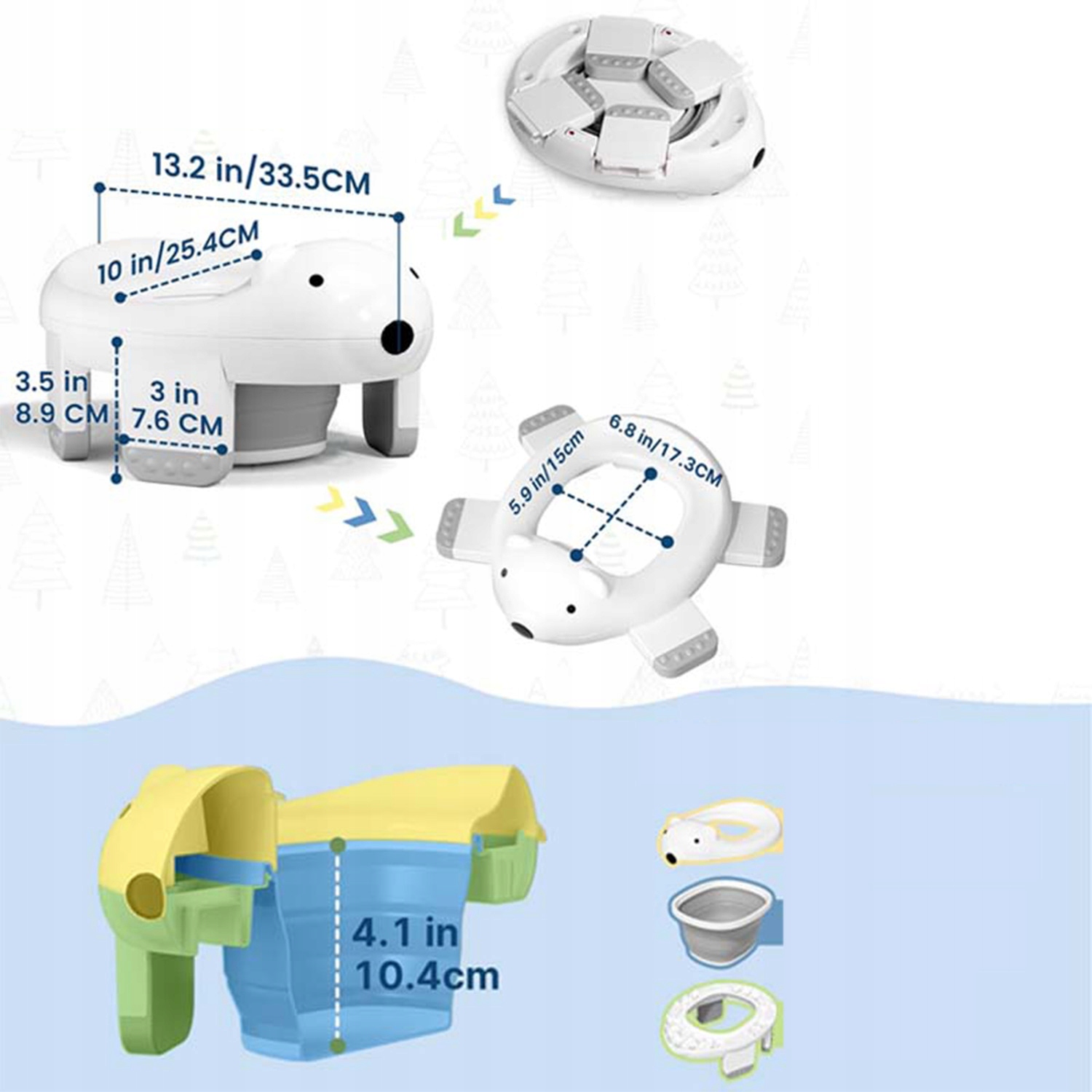 13.2 in/33.5CM

10 in/25.4CM

3.5 in
8.9 CM

3 in
7.6 CM

5.9 in/15cm

6.8 in/17.3CM

4.1 in
10.4cm