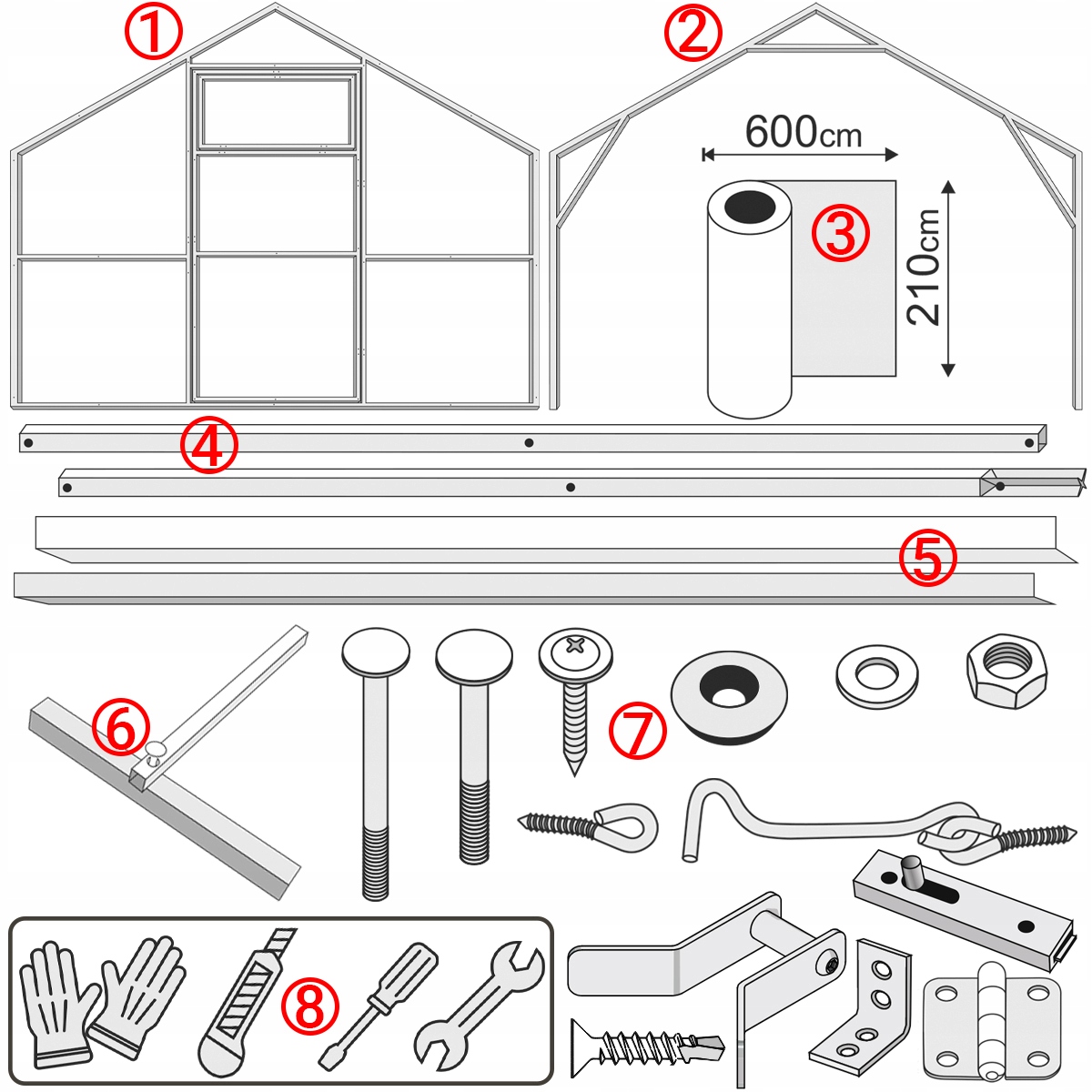 ①
②
600cm
③
210cm
④
⑤
⑥
⑦
⑧