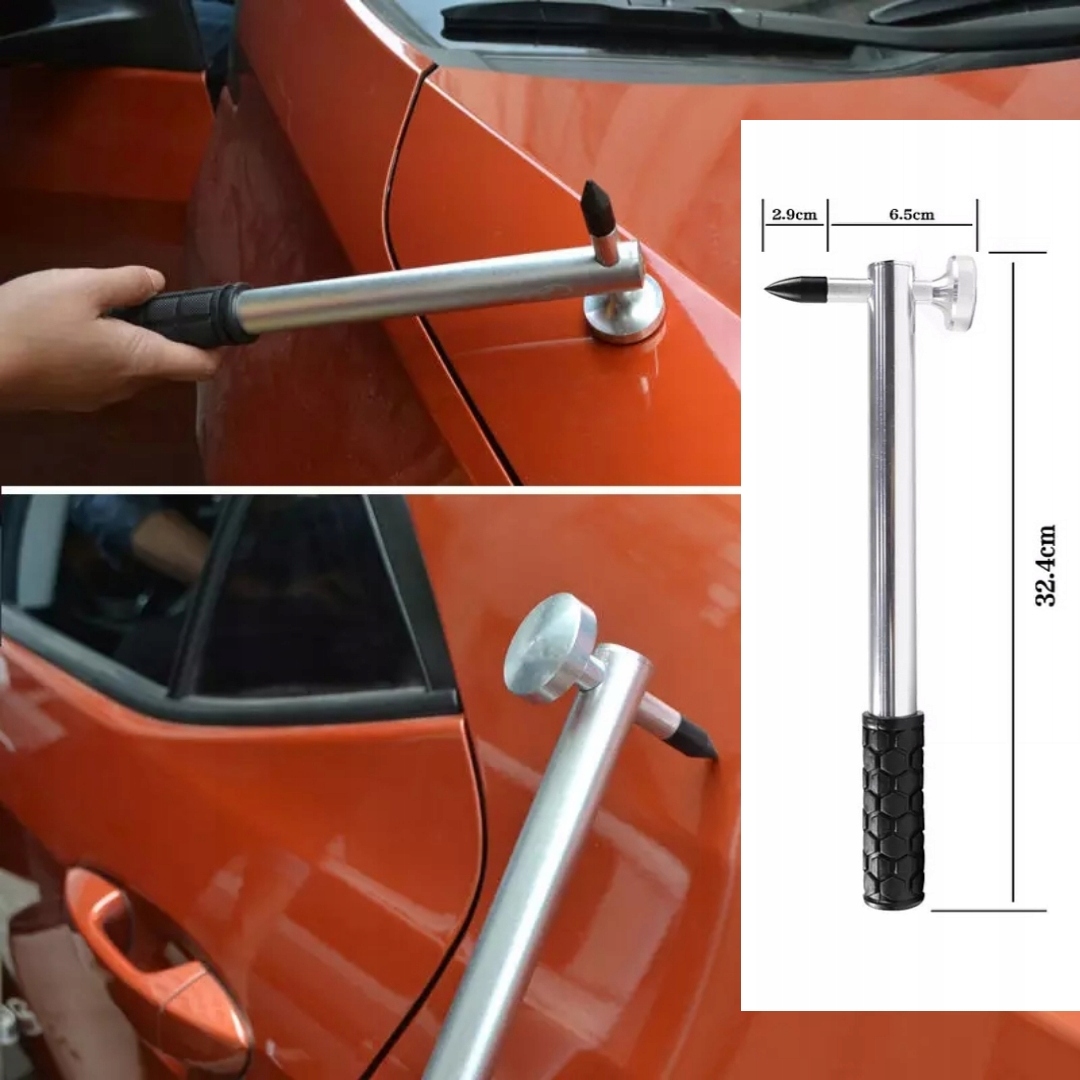 2.9cm
6.5cm
32.4cm