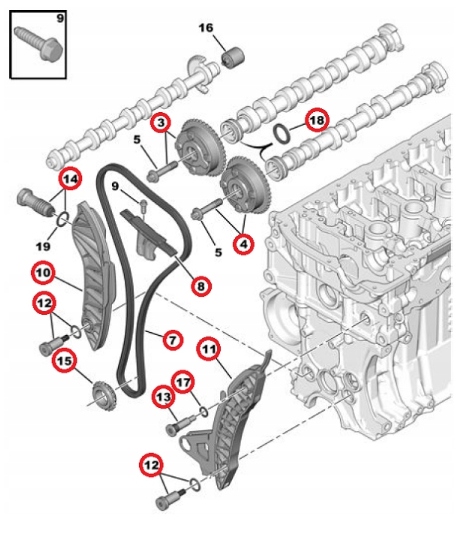 9
16
3
18
5
14
9
19
5
4
10
8
12
7
11
15
17
13
12