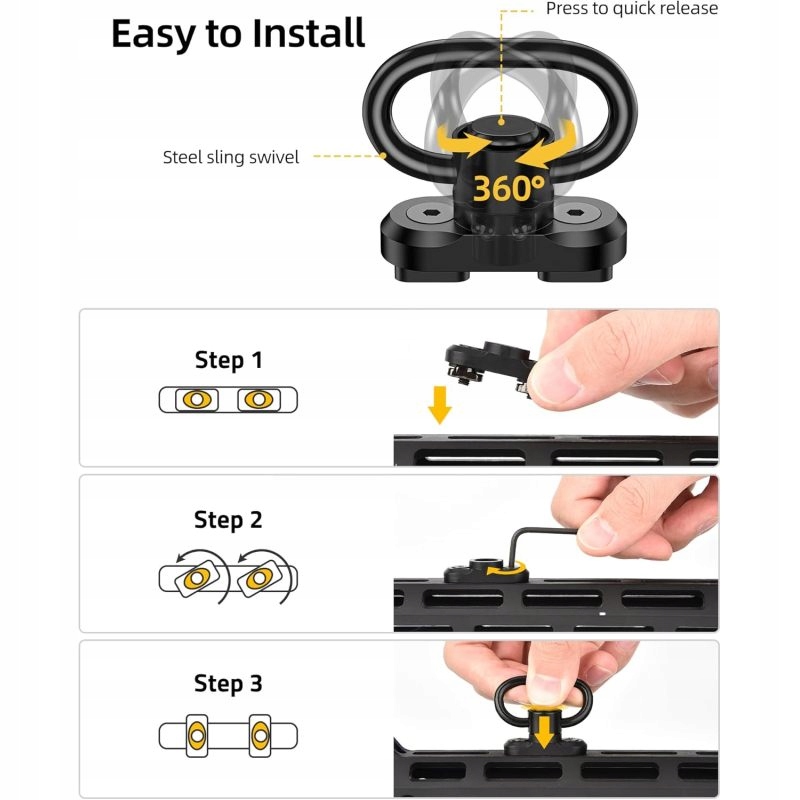 Easy to Install

Press to quick release

Steel sling swivel

360°

Step 1

Step 2

Step 3