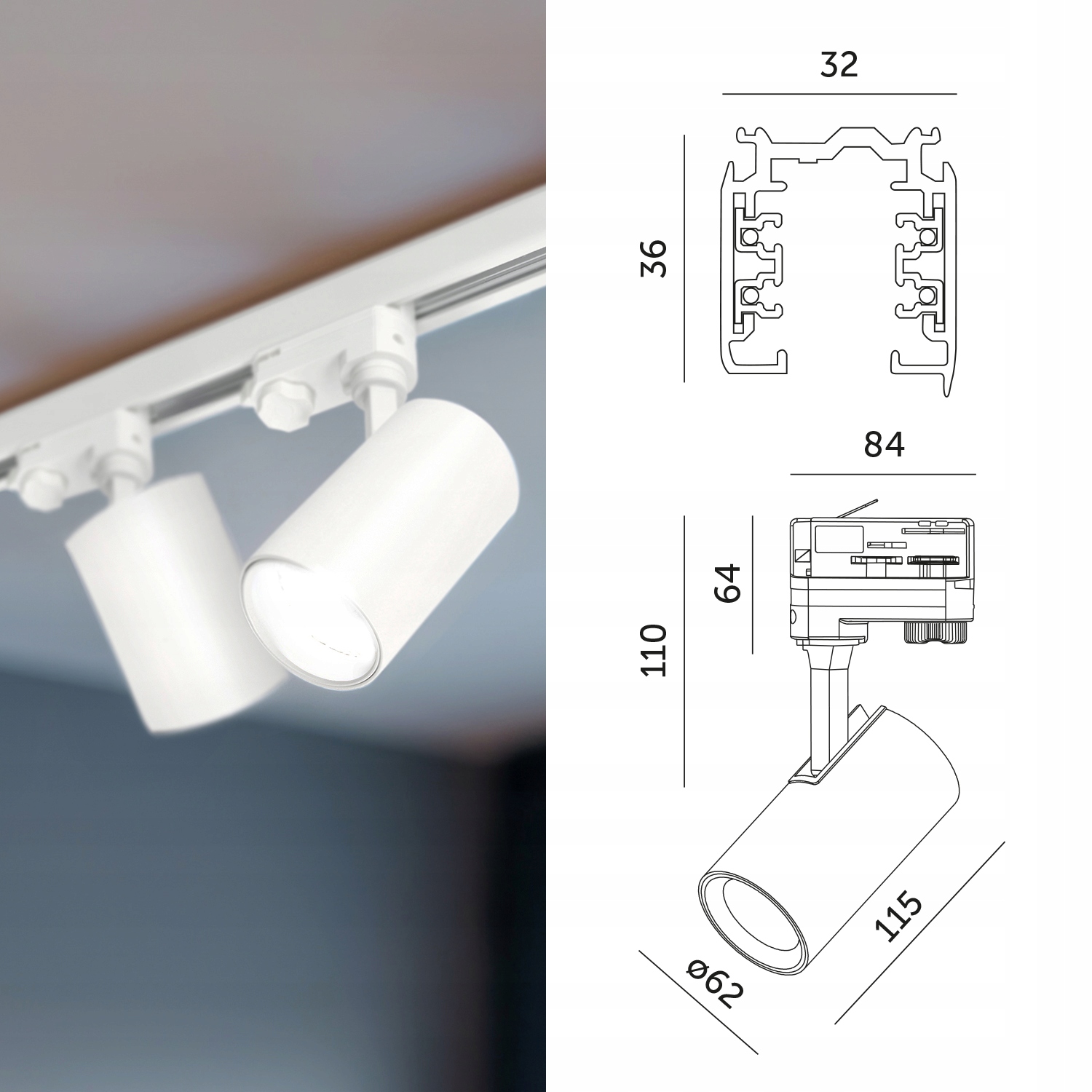 32

36

84

64

110

115

ø62