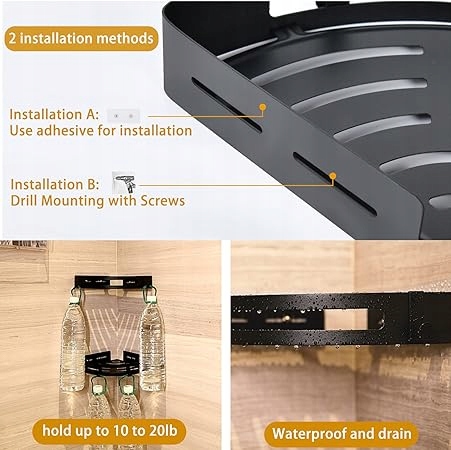 2 installation methods

Installation A:
Use adhesive for installation

Installation B:
Drill Mounting with Screws

hold up to 10 to 20lb

Waterproof and drain