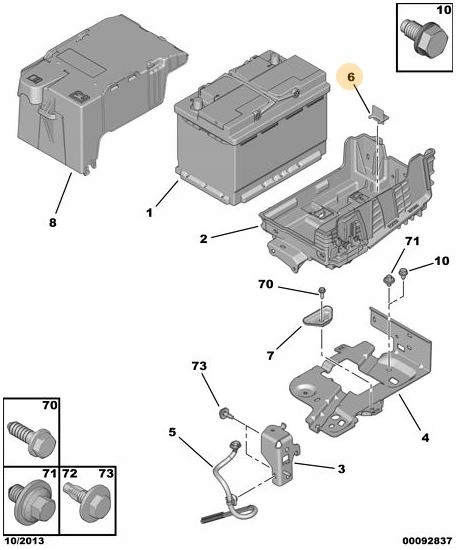 10
6
8
1
2
71
10
70
7
73
4
5
3
70
71
72
73
10/2013
00092837