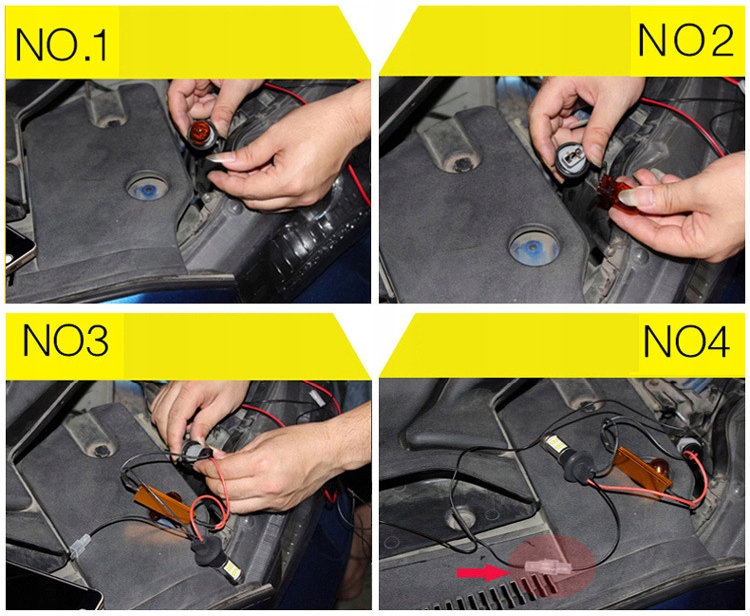 NO.1

NO2

NO3

NO4