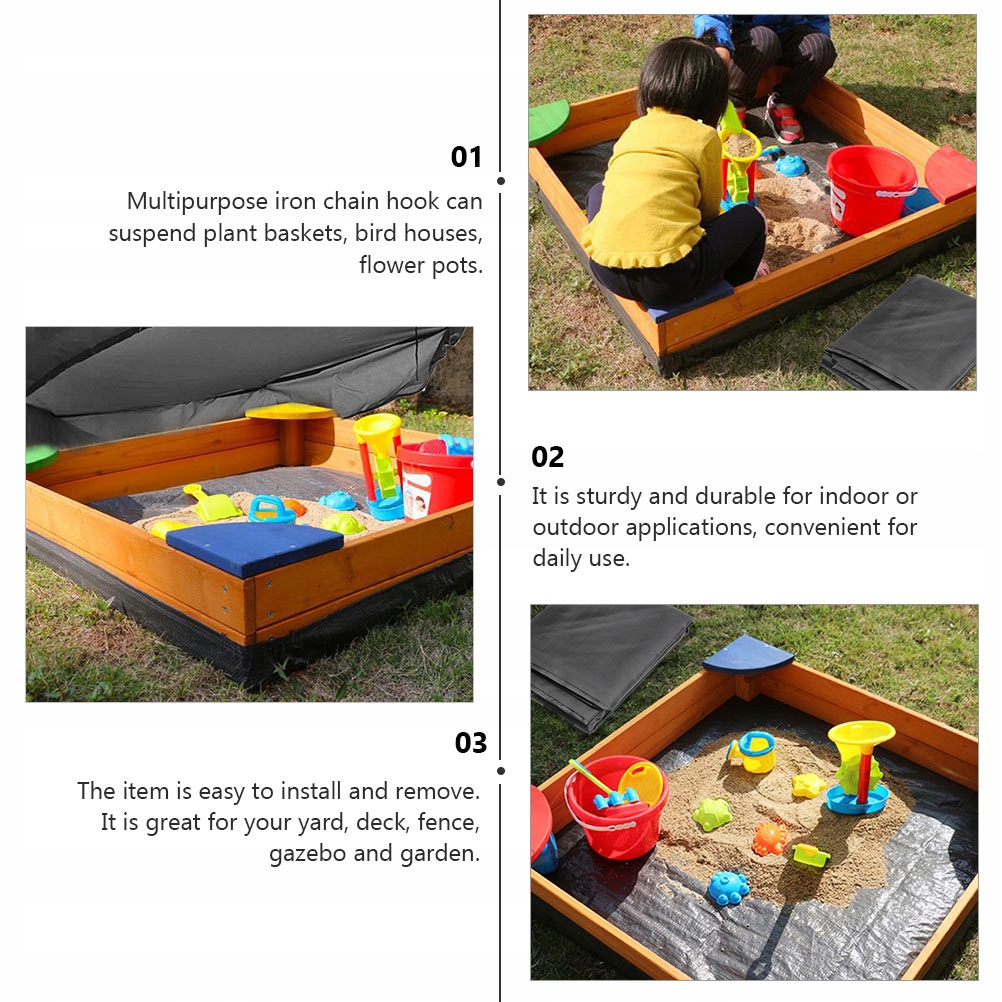 01

Multipurpose iron chain hook can suspend plant baskets, bird houses, flower pots.

02

It is sturdy and durable for indoor or outdoor applications, convenient for daily use.

03

The item is easy to install and remove. It is great for your yard, deck, fence, gazebo and garden.