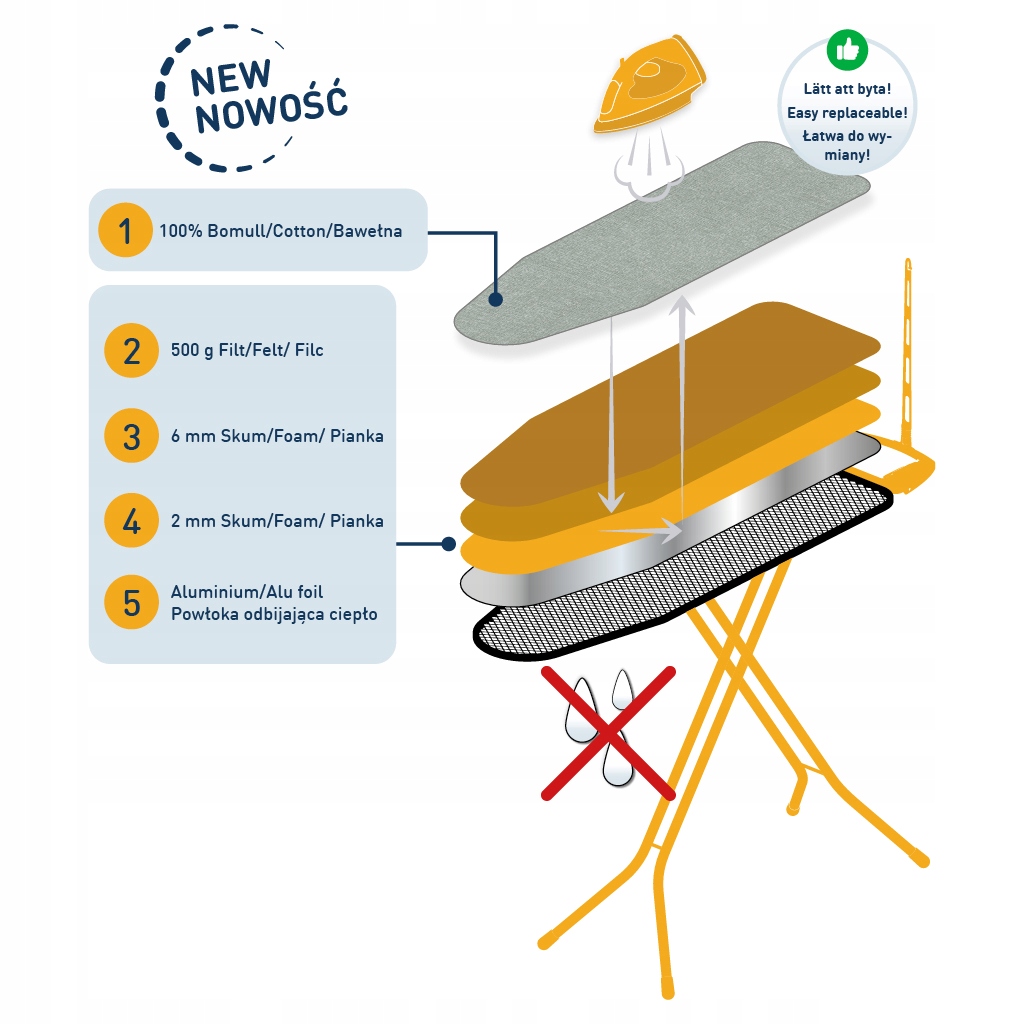 NEW
NOWOŚĆ

Lätt att byta!
Easy replaceable!
Łatwa do wymiany!

1 100% Bomull/Cotton/Bawełna

2 500 g Filt/Felt/ Filc

3 6 mm Skum/Foam/ Pianka

4 2 mm Skum/Foam/ Pianka

5 Aluminium/Alu foil
Powłoka odbijająca ciepło