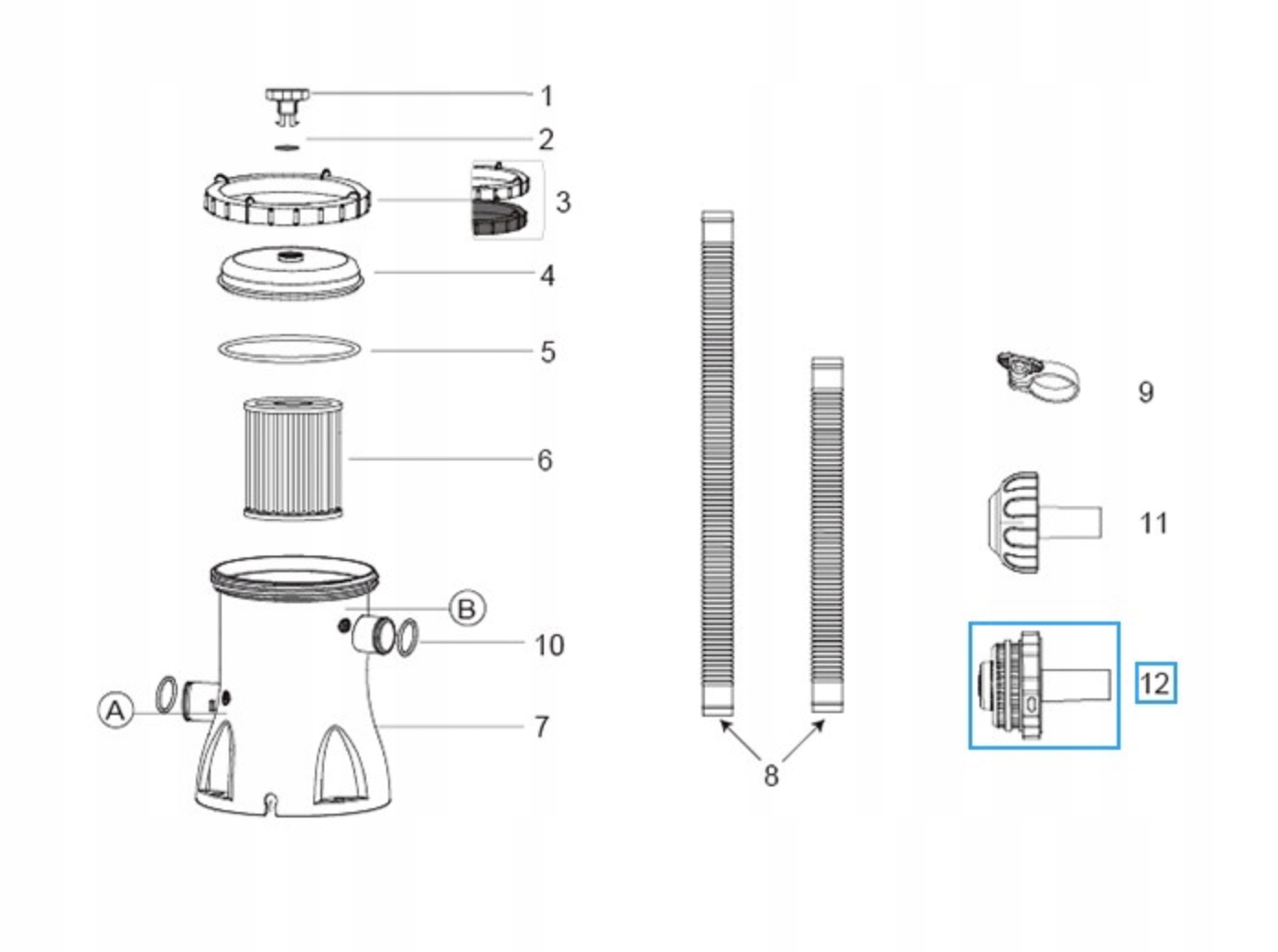 1
2
3
4
5
6
B
10
A
7
8
9
11
12