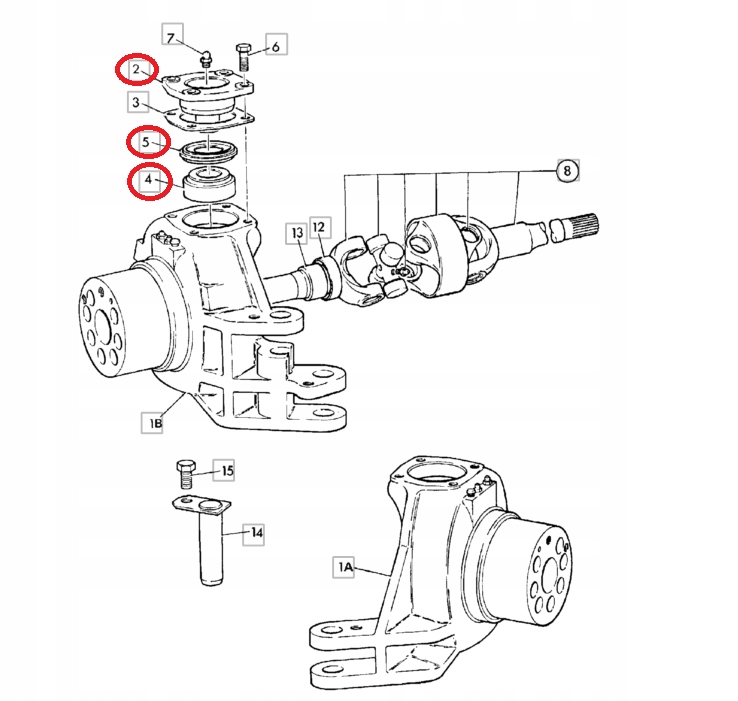 7
6
2
3
5
4
8
13
12
1B
15
14
1A