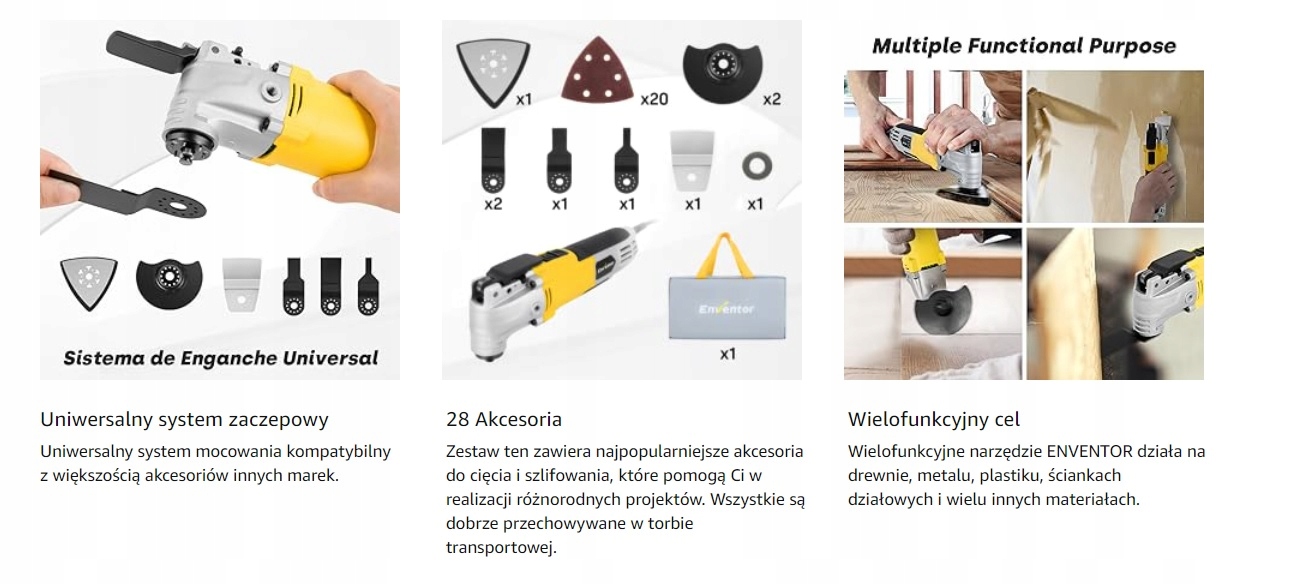 Sistema de Enganche Universal

Uniwersalny system zaczepowy

Uniwersalny system mocowania kompatybilny z większością akcesoriów innych marek.

x1 x20 x2
x2 x1 x1 x1 x1
Enventor
x1

28 Akcesoria

Zestaw ten zawiera najpopularniejsze akcesoria do cięcia i szlifowania, które pomogą Ci w realizacji różnorodnych projektów. Wszystkie są dobrze przechowywane w torbie transportowej.

Multiple Functional Purpose

Wielofunkcyjny cel

Wielofunkcyjne narzędzie ENVENTOR działa na drewnie, metalu, plastiku, ściankach działowych i wielu innych materiałach.