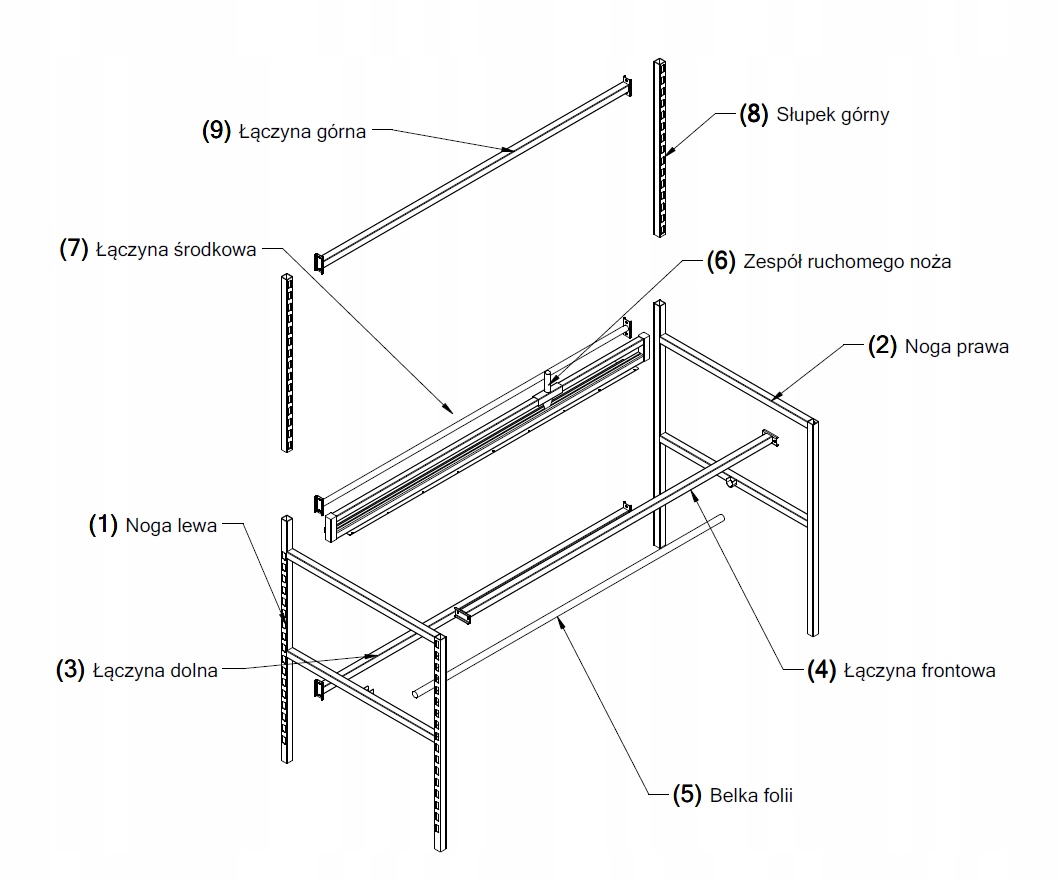 (9) Łączyna górna

(8) Słupek górny

(7) Łączyna środkowa

(6) Zespół ruchomego noża

(2) Noga prawa

(1) Noga lewa

(3) Łączyna dolna

(4) Łączyna frontowa

(5) Belka folii