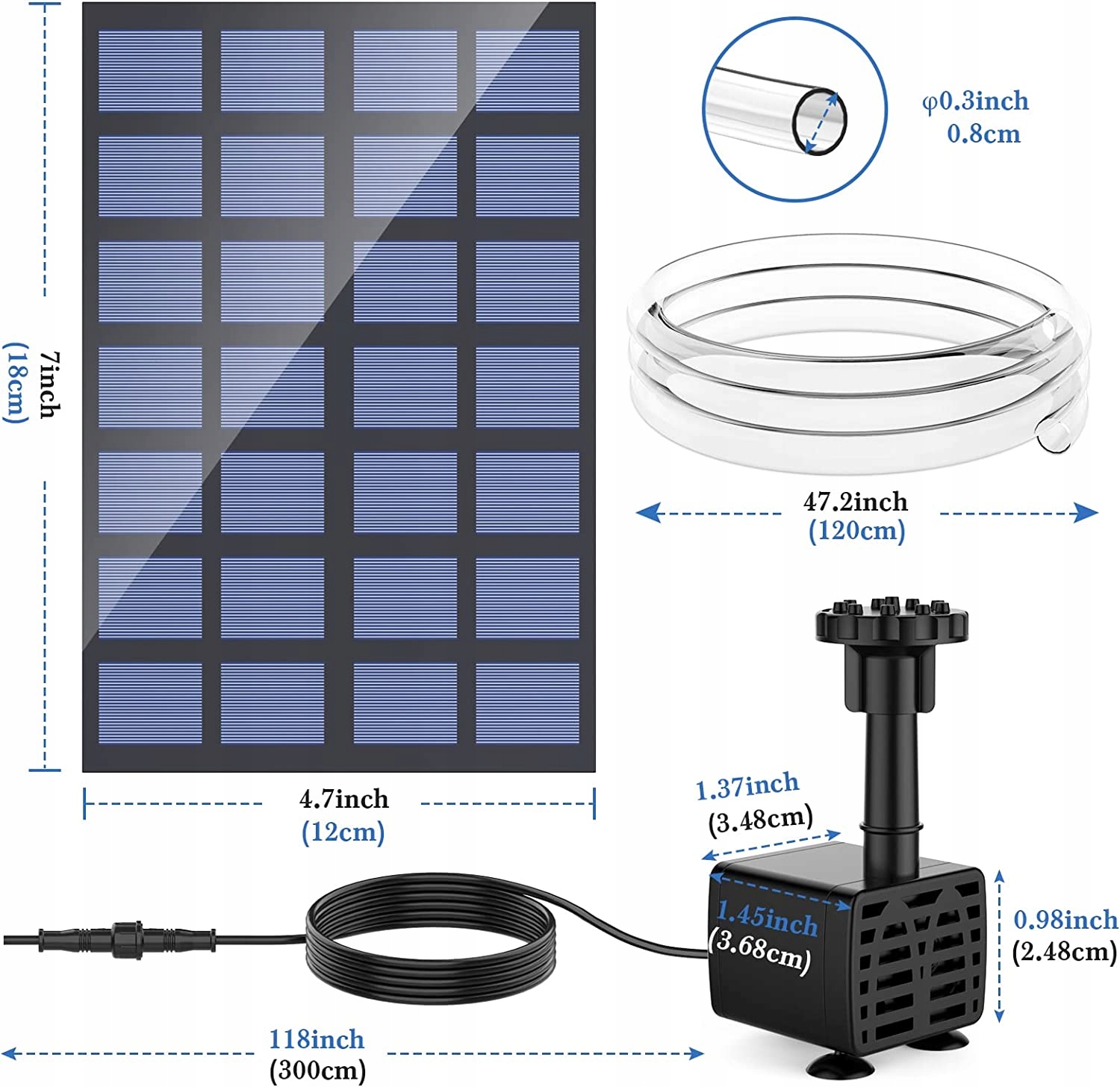 7inch
(18cm)

φ0.3inch
0.8cm

47.2inch
(120cm)

4.7inch
(12cm)

1.37inch
(3.48cm)

1.45inch
(3.68cm)

0.98inch
(2.48cm)

118inch
(300cm)