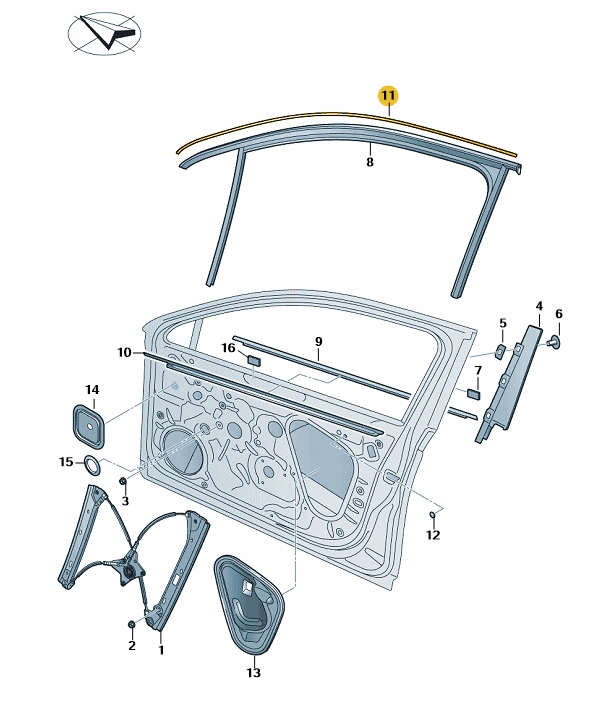 11
8
4
5
6
9
16
10
7
14
15
3
12
2
1
13