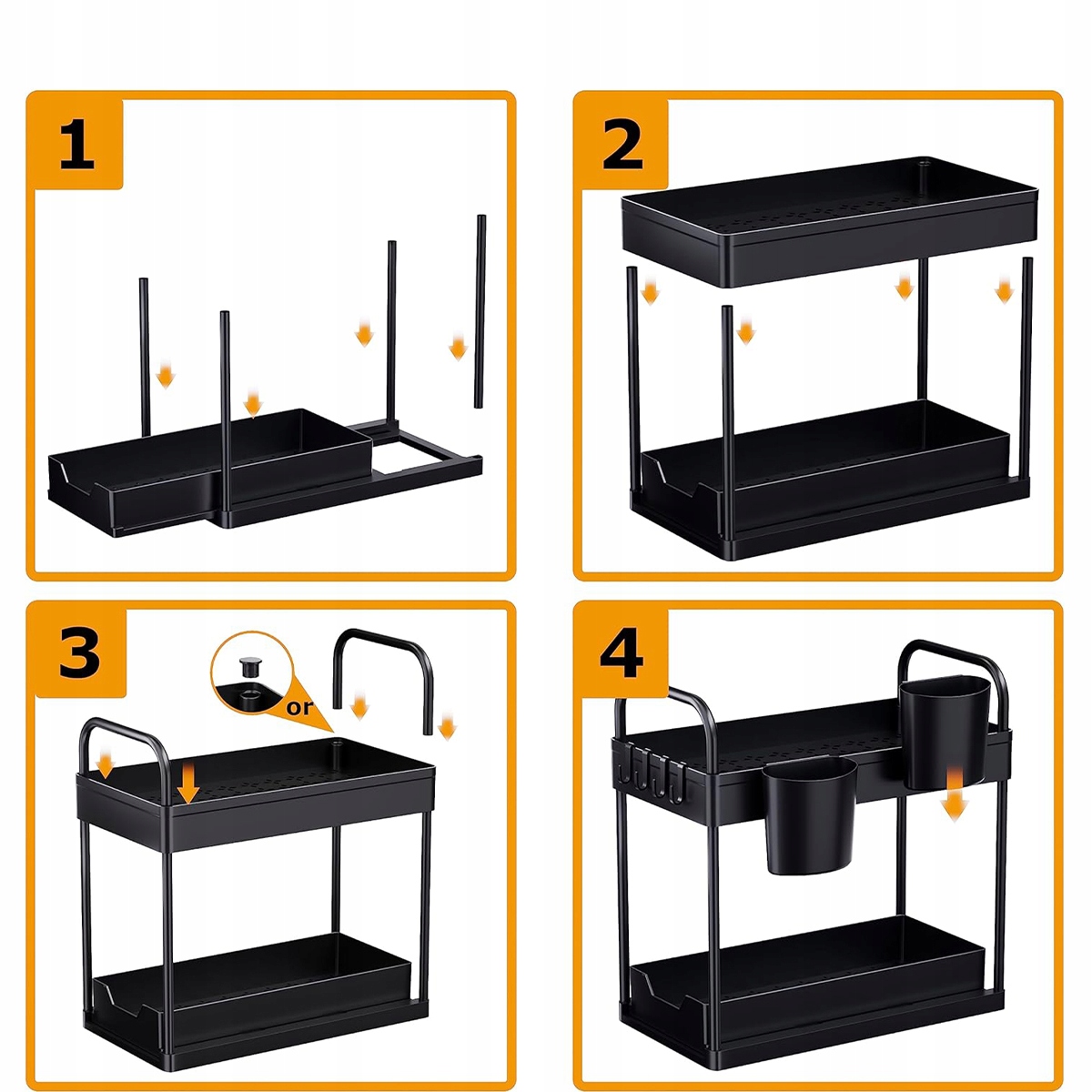 1

2

3

or

4