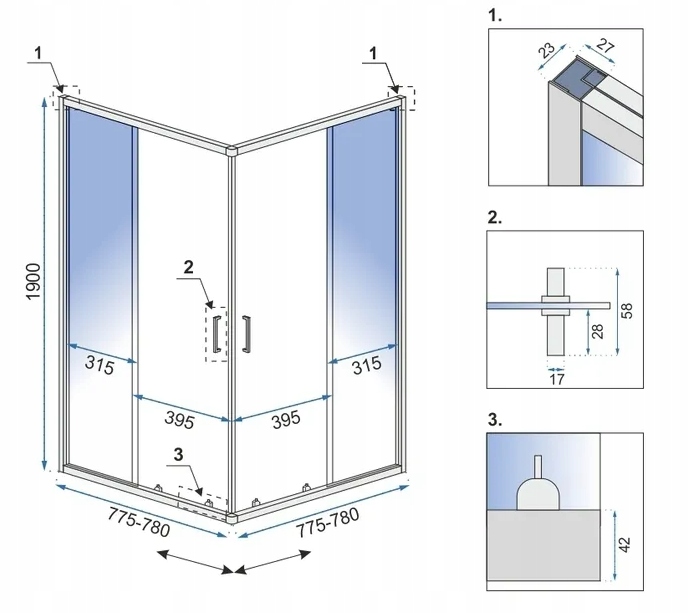 1
1
1900
2
315
315
395
395
3
775-780
775-780
1.
23
27
2.
58
28
17
3.
42