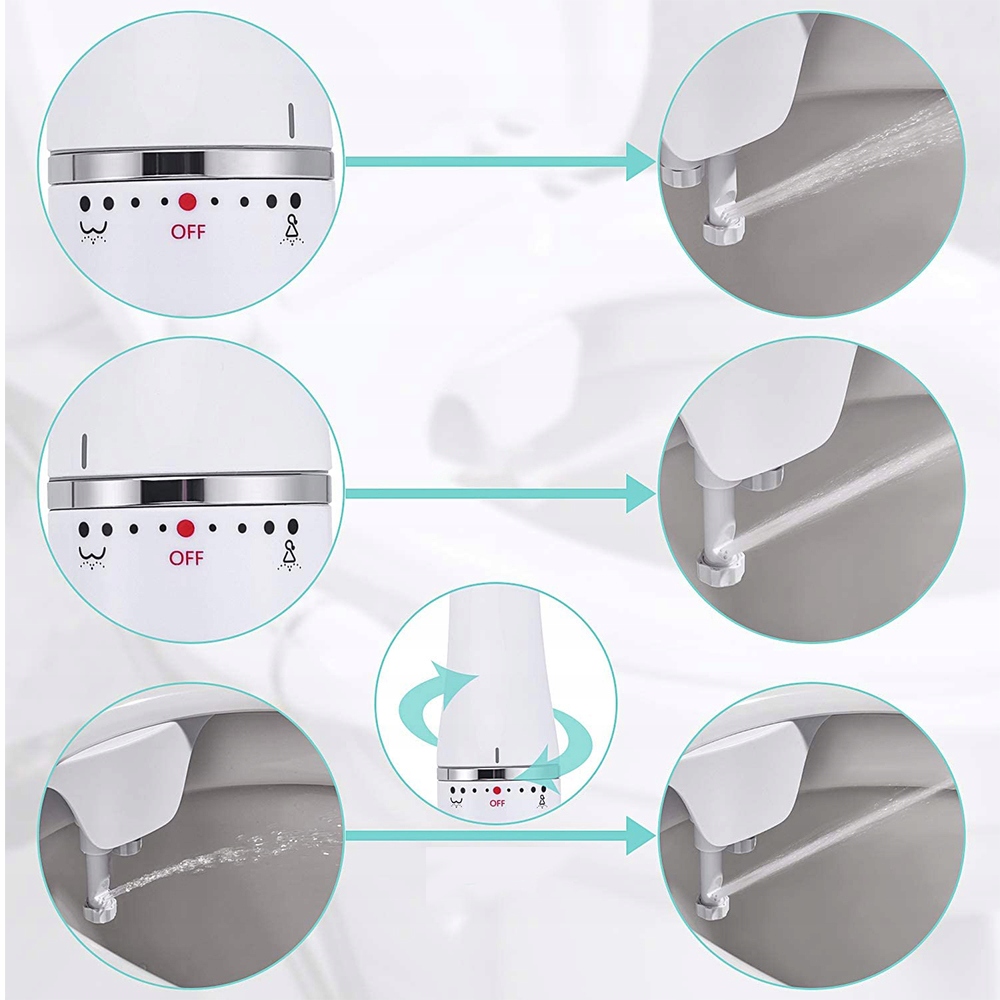 OFF

OFF

OFF