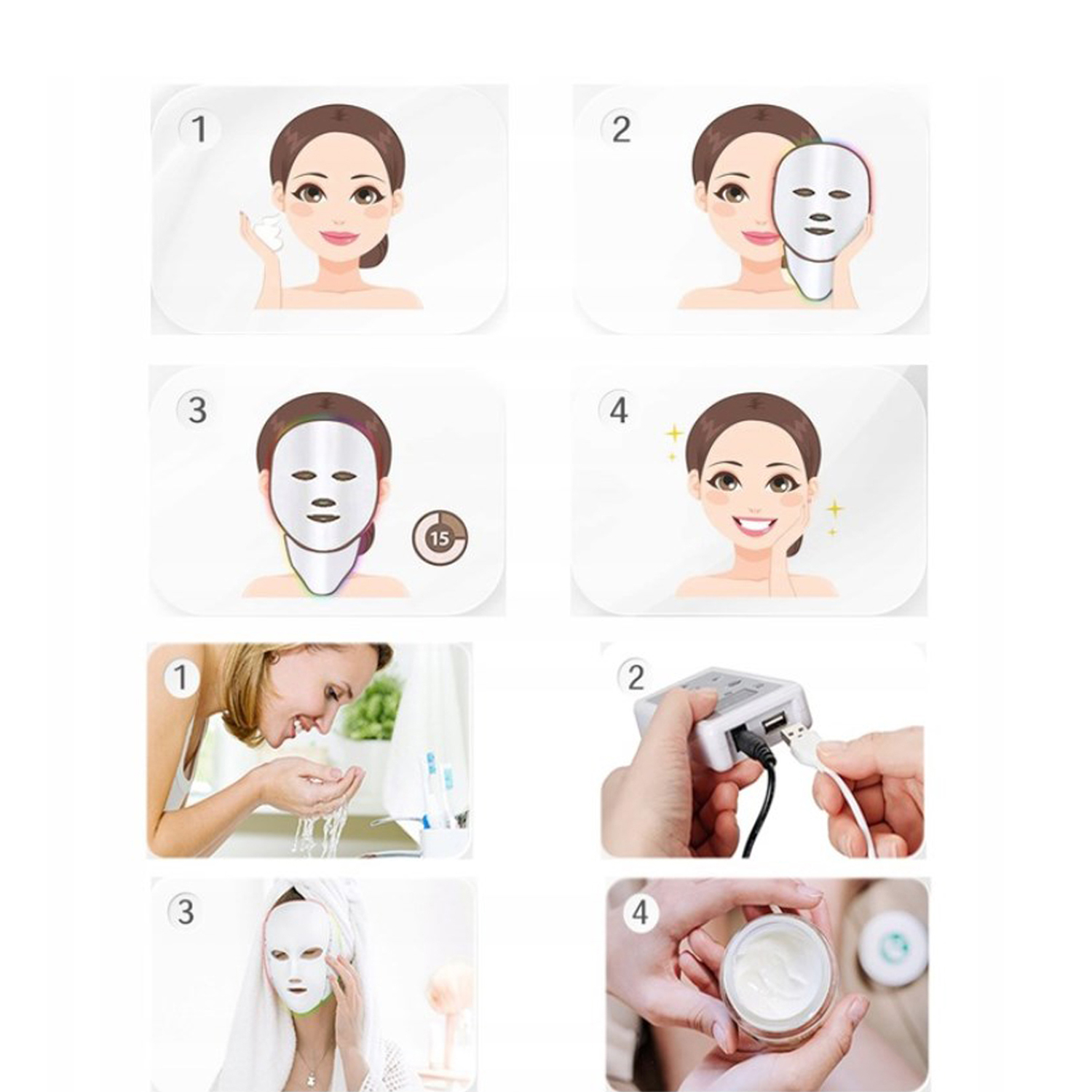 1

2

3

15

4

1

2

3

4