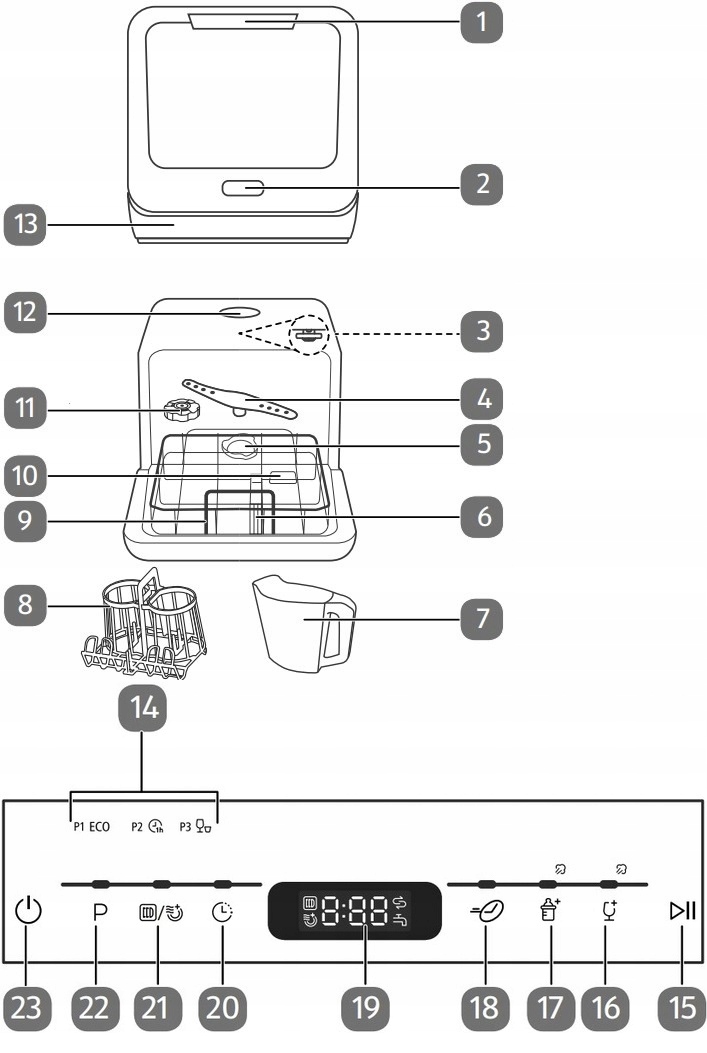 1
2
13
12
3
11
4
5
10
9
6
8
7
14
P1 ECO P2 1h P3
P
8:88
23 22 21 20 19 18 17 16 15