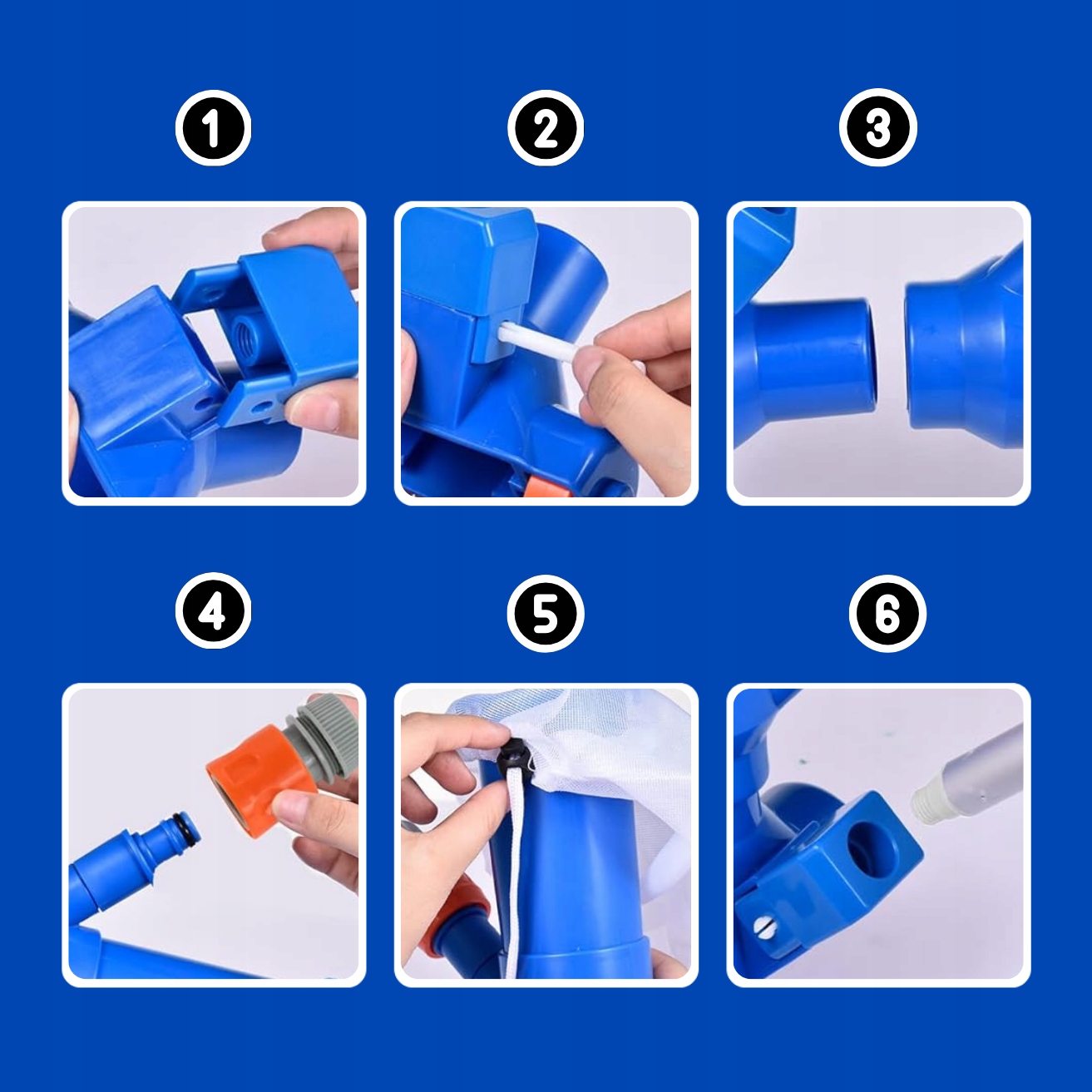 1

2

3

4

5

6