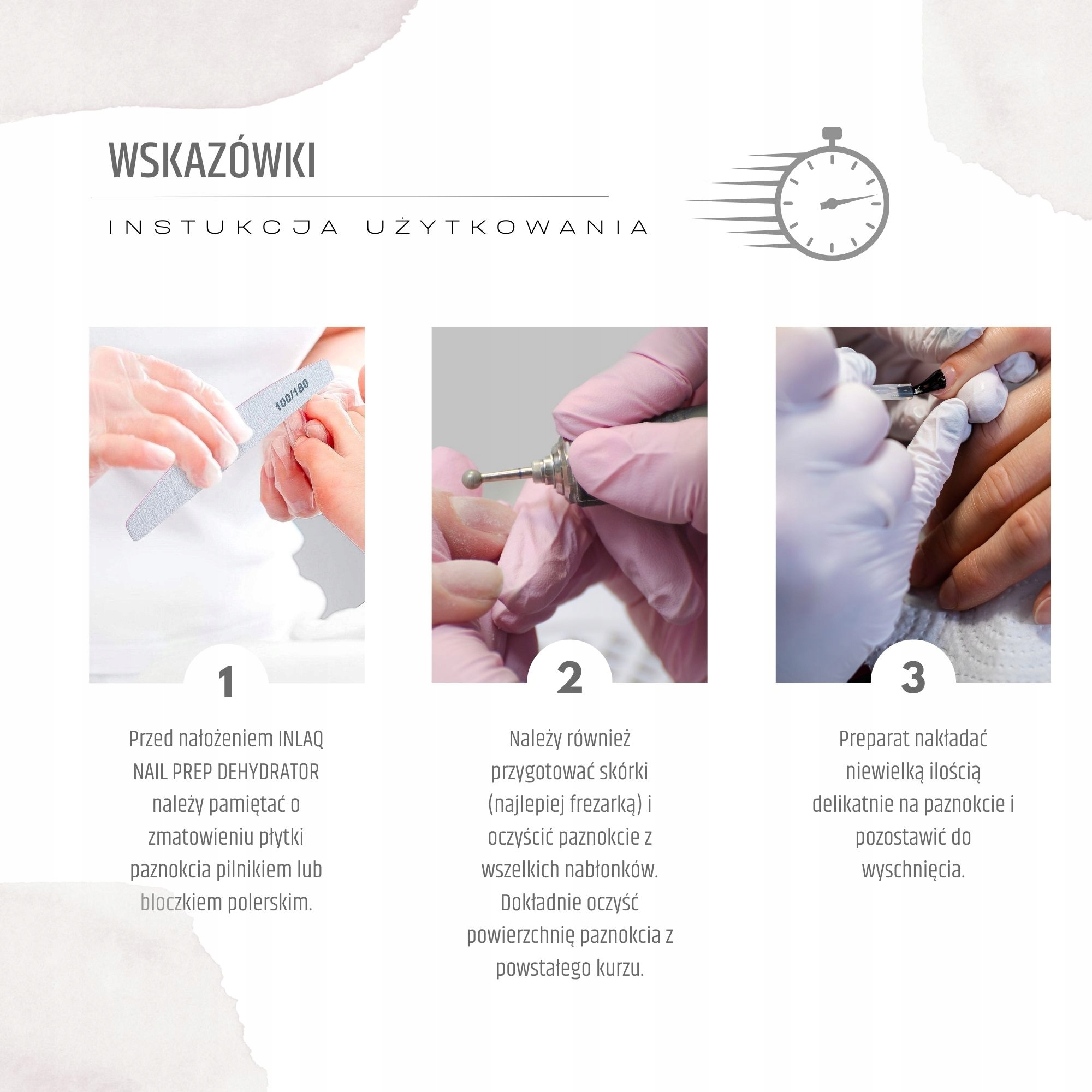 WSKAZÓWKI

INSTUKCJA UŻYTKOWANIA

100/180

1

Przed nałożeniem INLAQ NAIL PREP DEHYDRATOR należy pamiętać o zmatowieniu płytki paznokcia pilnikiem lub bloczkiem polerskim.

2

Należy również przygotować skórki (najlepiej frezarką) i oczyścić paznokcie z wszelkich nabłonków. Dokładnie oczyść powierzchnię paznokcia z powstałego kurzu.

3

Preparat nakładać niewielką ilością delikatnie na paznokcie i pozostawić do wyschnięcia.